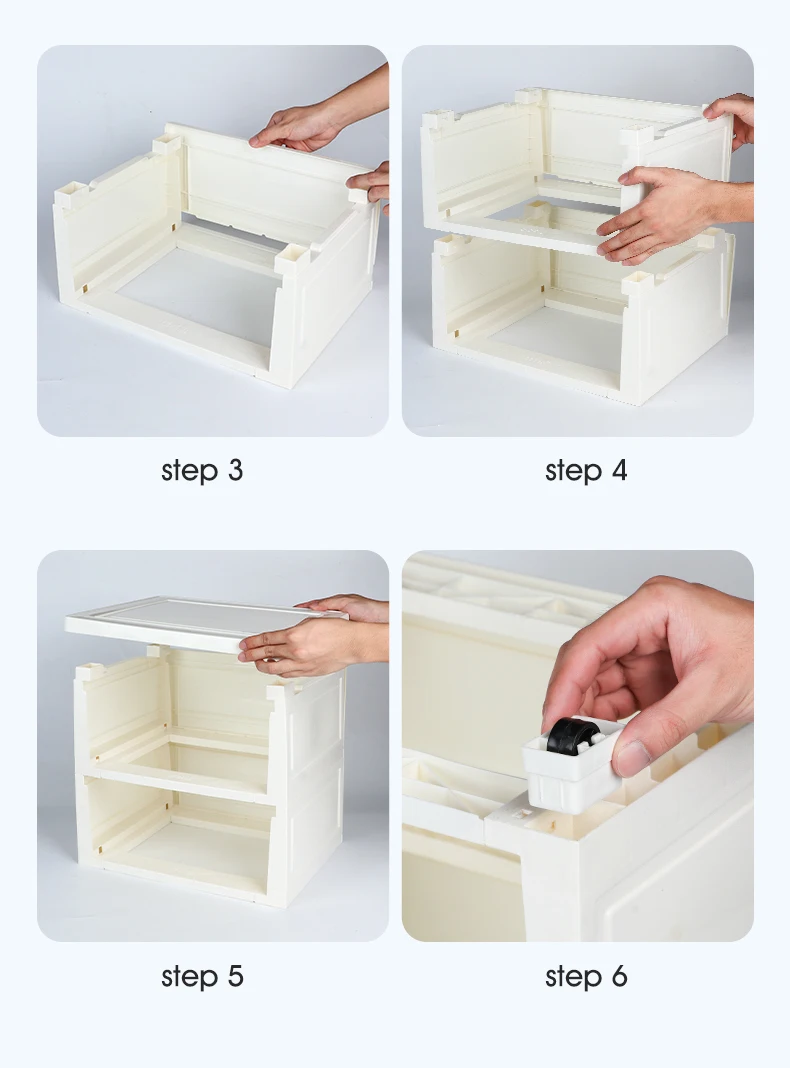 step 3

step 4

step 5

step 6