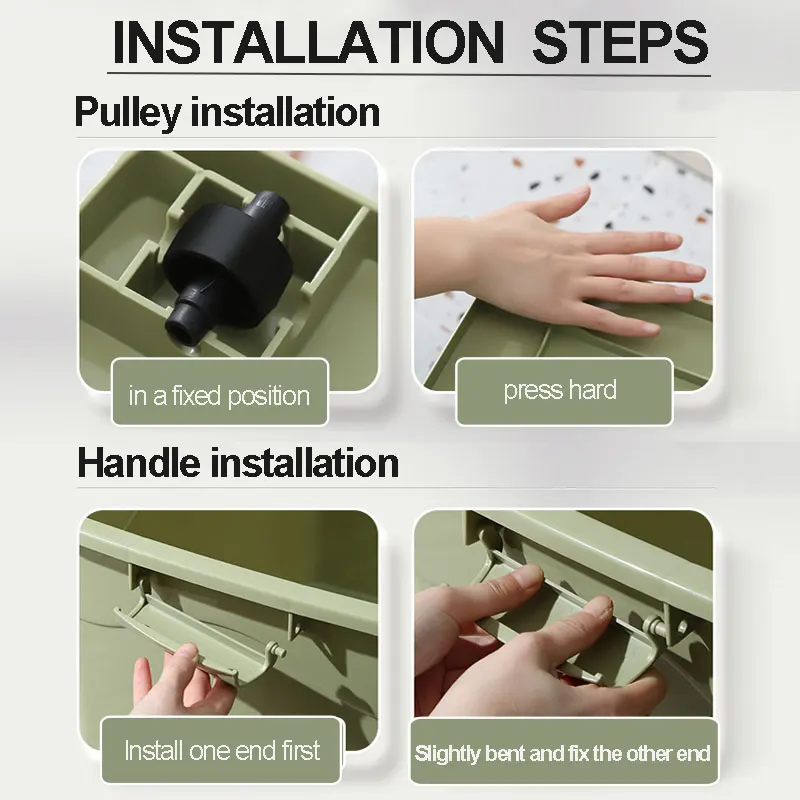 INSTALLATION STEPS

Pulley installation

in a fixed position

press hard

Handle installation

Install one end first

Slightly bent and fix the other end