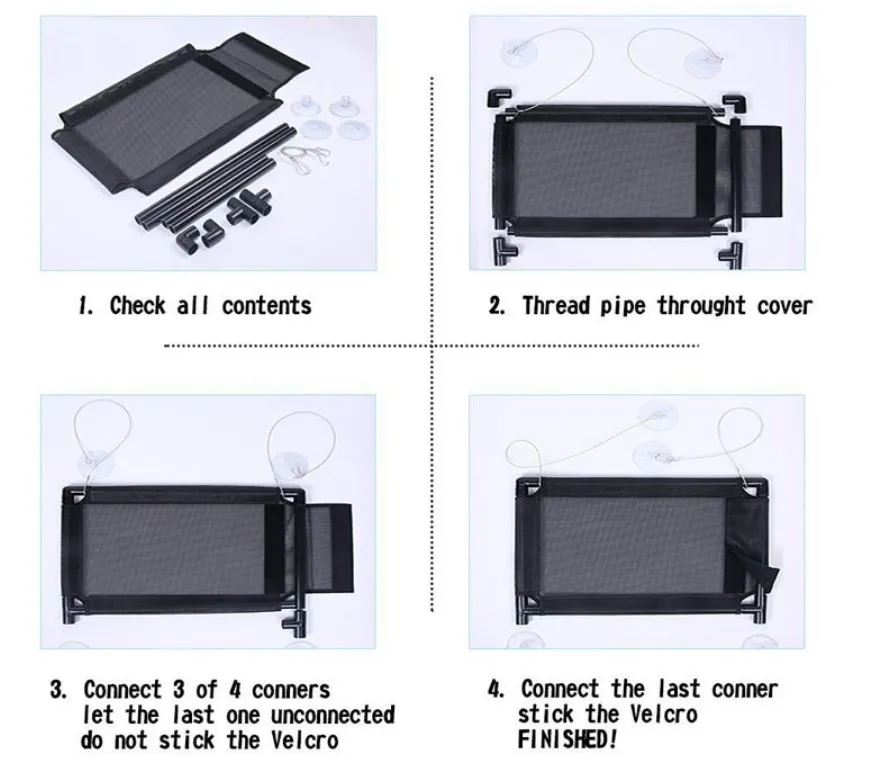 1. Check all contents

2. Thread pipe throught cover

3. Connect 3 of 4 conners
let the last one unconnected
do not stick the Velcro

4. Connect the last conner
stick the Velcro
FINISHED!