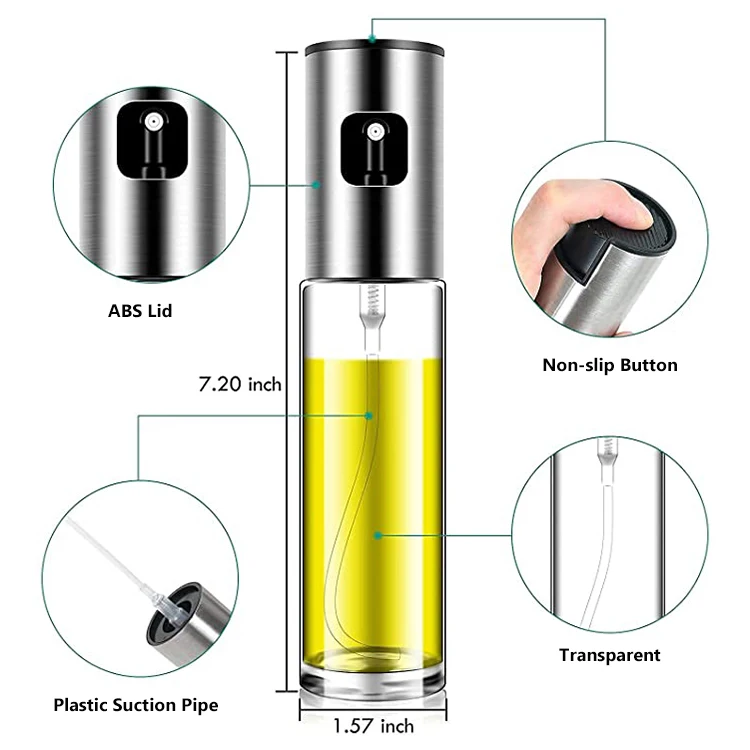 ABS Lid

Non-slip Button

7.20 inch

Plastic Suction Pipe

Transparent

1.57 inch