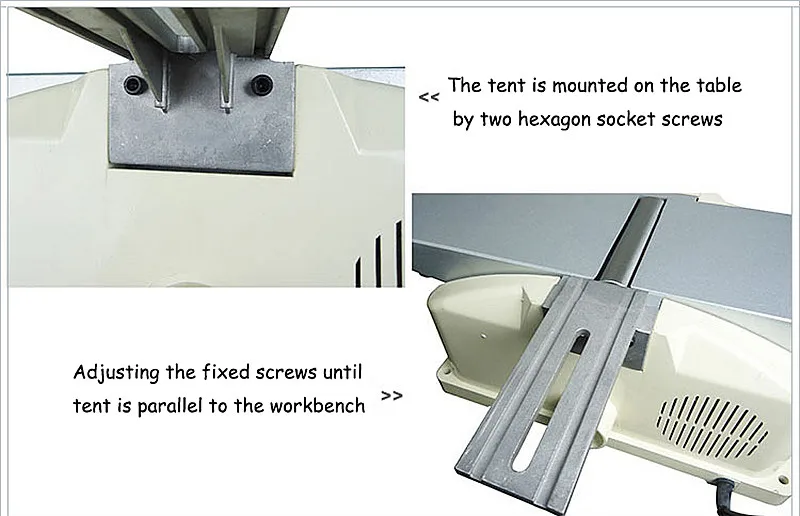 << The tent is mounted on the table by two hexagon socket screws

Adjusting the fixed screws until tent is parallel to the workbench >>