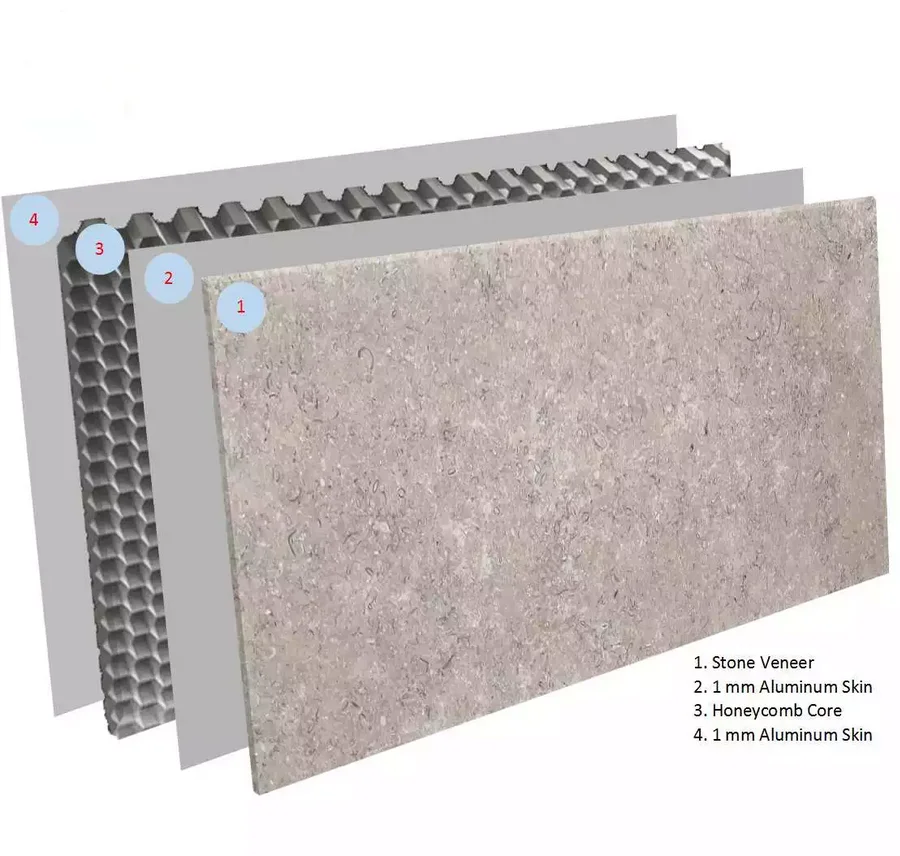 4
3
2
1

1. Stone Veneer
2. 1 mm Aluminum Skin
3. Honeycomb Core
4. 1 mm Aluminum Skin