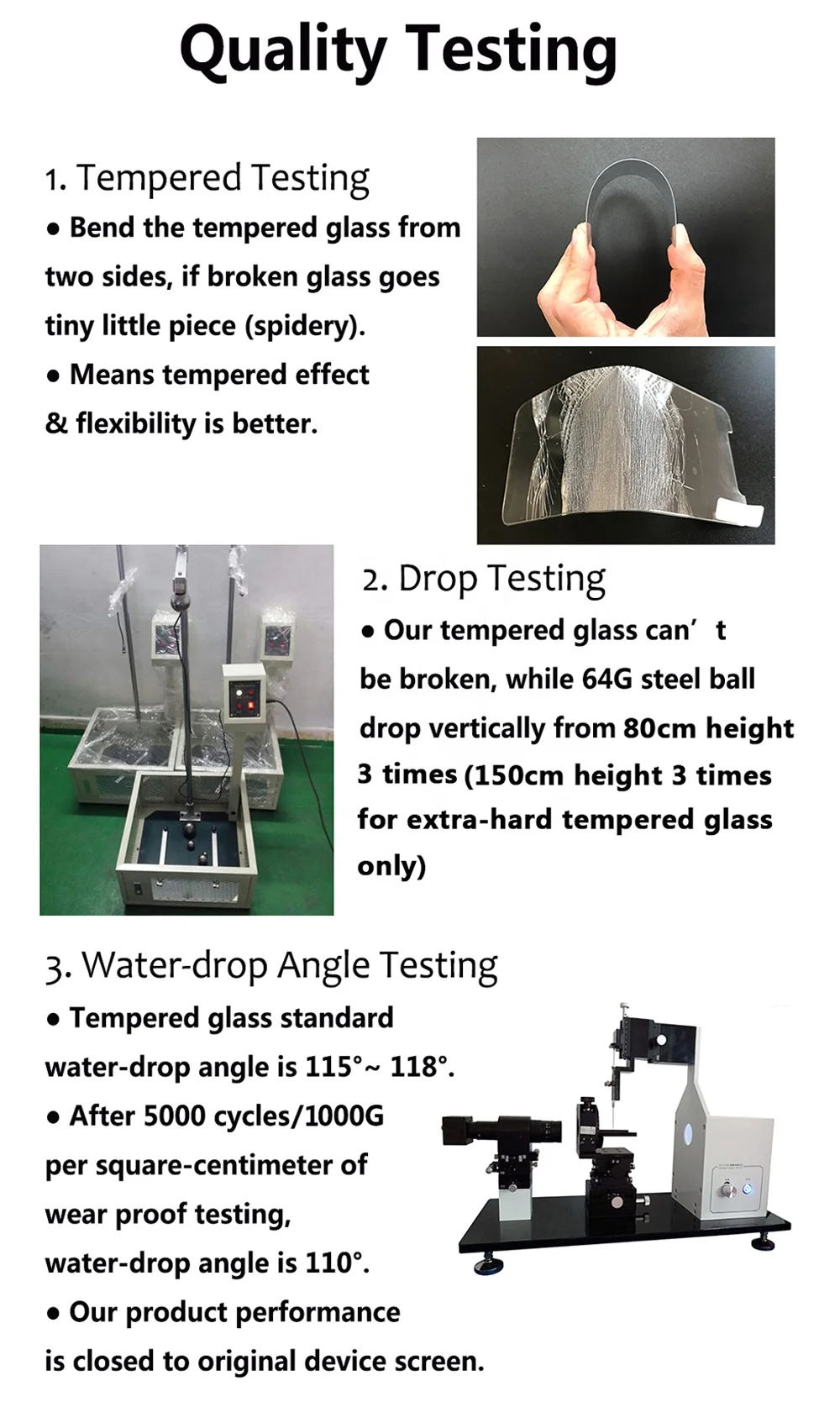 Quality Testing

1. Tempered Testing
● Bend the tempered glass from two sides, if broken glass goes tiny little piece (spidery).
● Means tempered effect & flexibility is better.

2. Drop Testing
● Our tempered glass can’t be broken, while 64G steel ball drop vertically from 80cm height 3 times (150cm height 3 times for extra-hard tempered glass only)

3. Water-drop Angle Testing
● Tempered glass standard water-drop angle is 115°~ 118°.
● After 5000 cycles/1000G per square-centimeter of wear proof testing, water-drop angle is 110°.
● Our product performance is closed to original device screen.