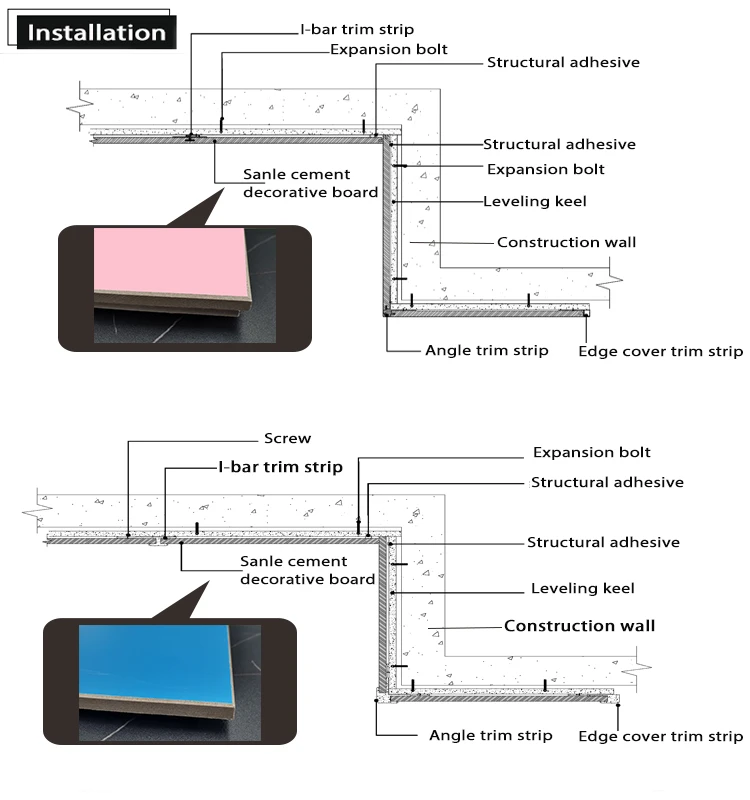 Installation

I-bar trim strip
Expansion bolt
Structural adhesive
Structural adhesive
Expansion bolt
Sanle cement decorative board
Leveling keel
Construction wall
Angle trim strip
Edge cover trim strip

Screw
I-bar trim strip
Expansion bolt
Structural adhesive
Structural adhesive
Sanle cement decorative board
Leveling keel
Construction wall
Angle trim strip
Edge cover trim strip