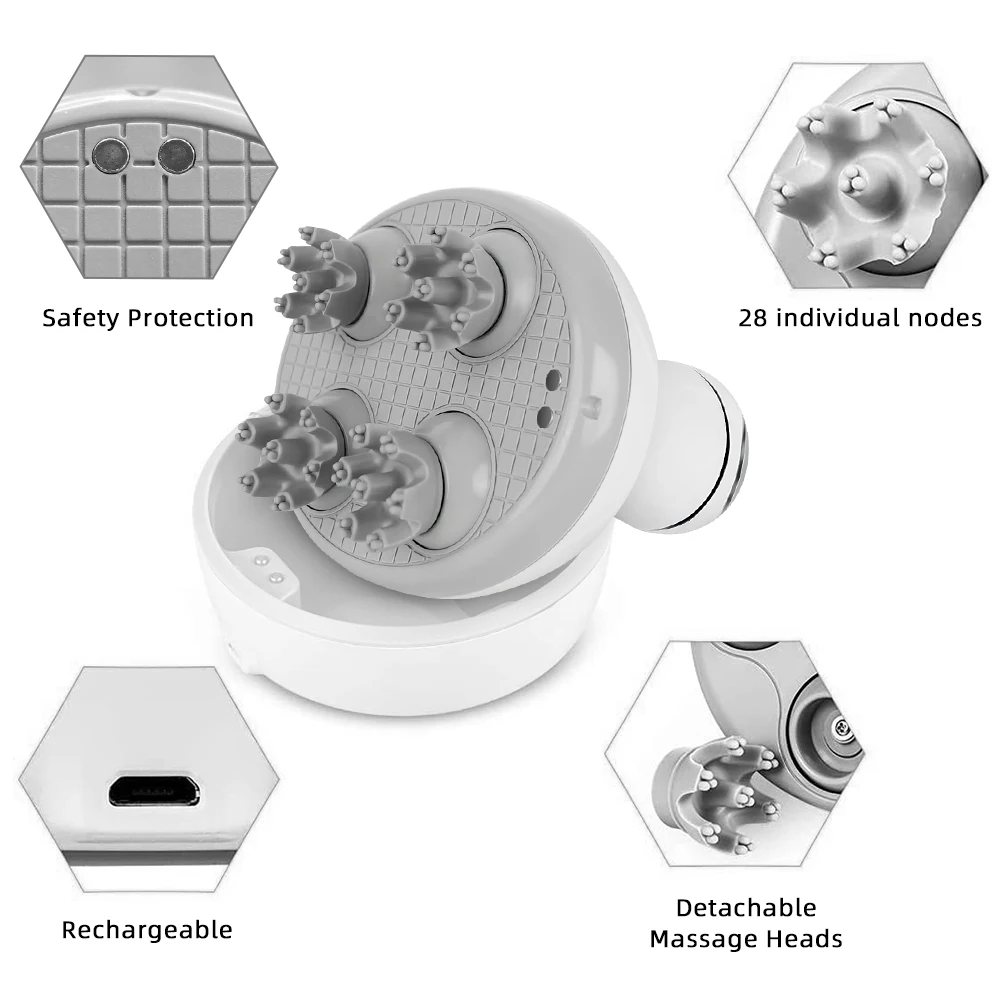 Safety Protection

28 individual nodes

Rechargeable

Detachable
Massage Heads