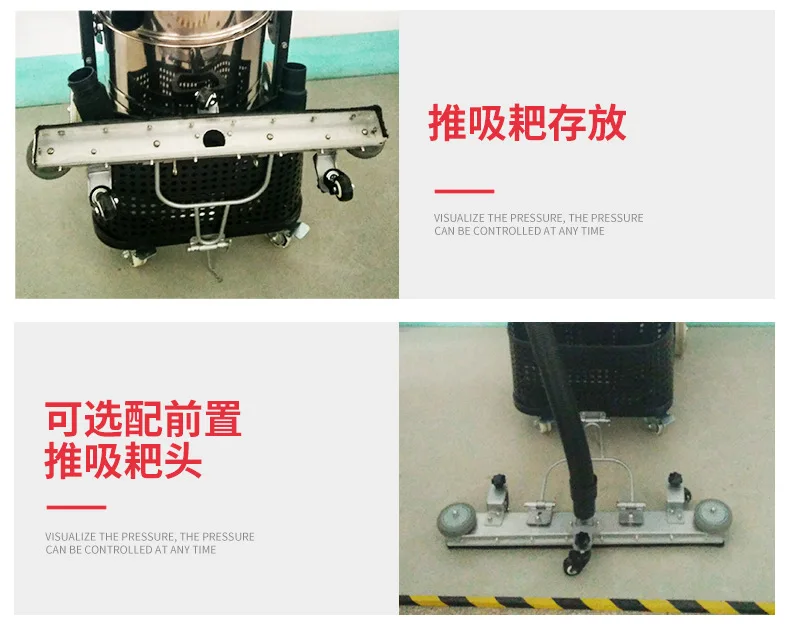 推吸耙存放

VISUALIZE THE PRESSURE, THE PRESSURE CAN BE CONTROLLED AT ANY TIME

可选配前置
推吸耙头

VISUALIZE THE PRESSURE, THE PRESSURE CAN BE CONTROLLED AT ANY TIME