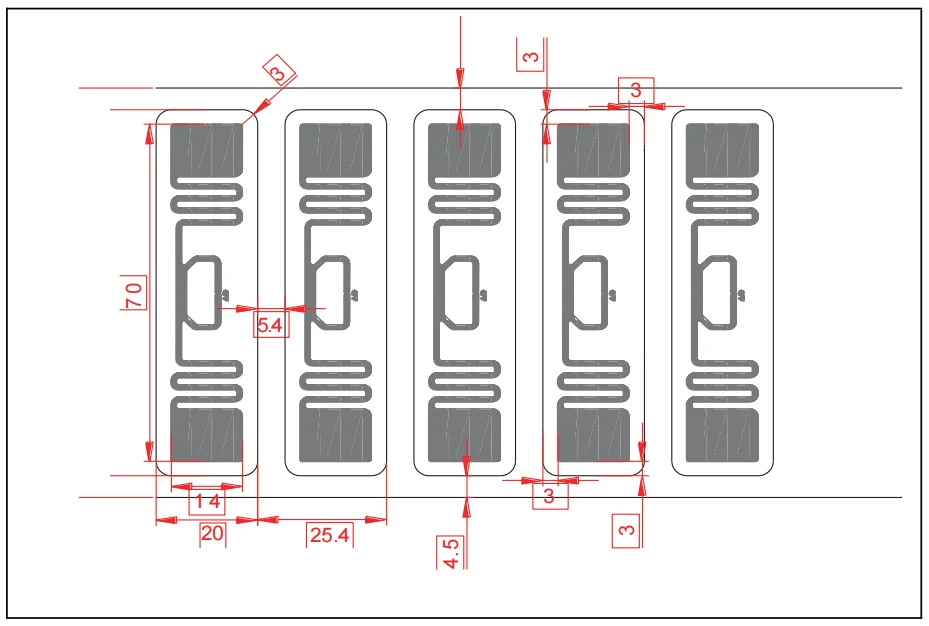 3
3
3
70
5.4
14
20
25.4
4.5
3
3