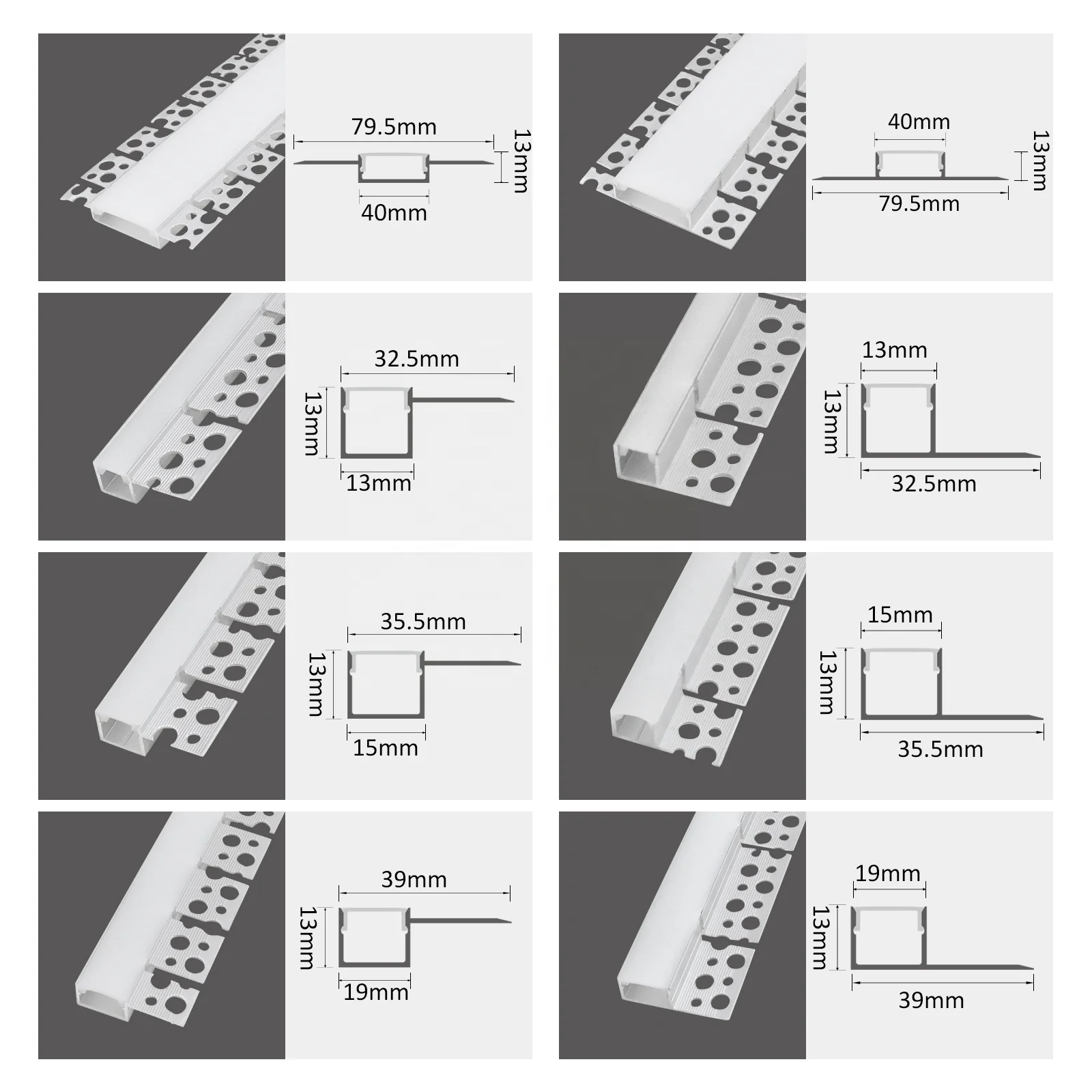 79.5mm
13mm
40mm

40mm
13mm
79.5mm

32.5mm
13mm
13mm

13mm
13mm
32.5mm

35.5mm
13mm
15mm

15mm
13mm
35.5mm

39mm
13mm
19mm

19mm
13mm
39mm