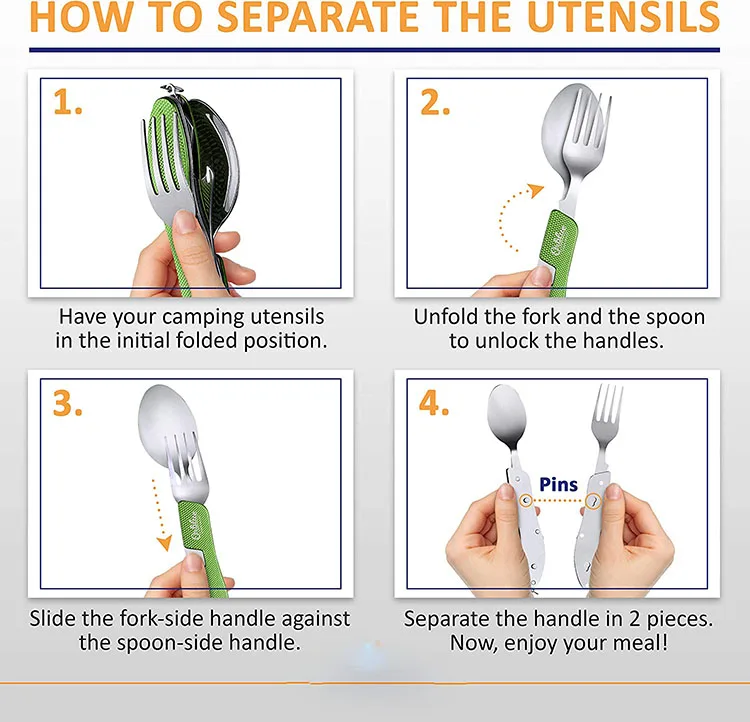 HOW TO SEPARATE THE UTENSILS

1.

Have your camping utensils in the initial folded position.

2.

Unfold the fork and the spoon to unlock the handles.

3.

Slide the fork-side handle against the spoon-side handle.

4.

Pins

Separate the handle in 2 pieces. Now, enjoy your meal!