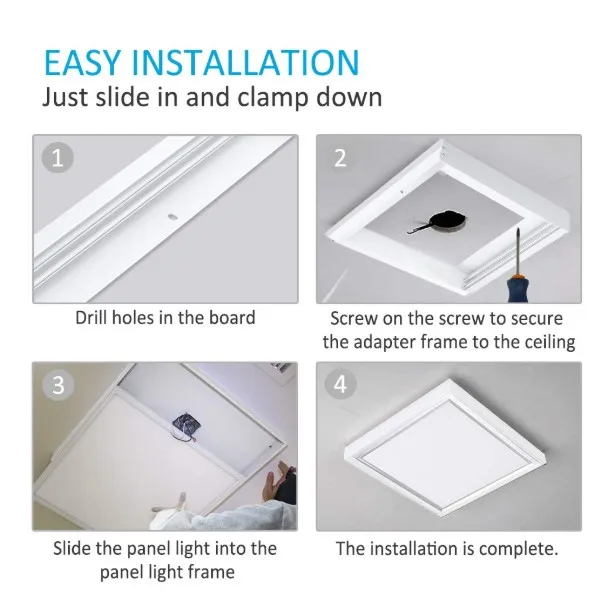 EASY INSTALLATION
Just slide in and clamp down

1

Drill holes in the board

2

Screw on the screw to secure the adapter frame to the ceiling

3

Slide the panel light into the panel light frame

4

The installation is complete.