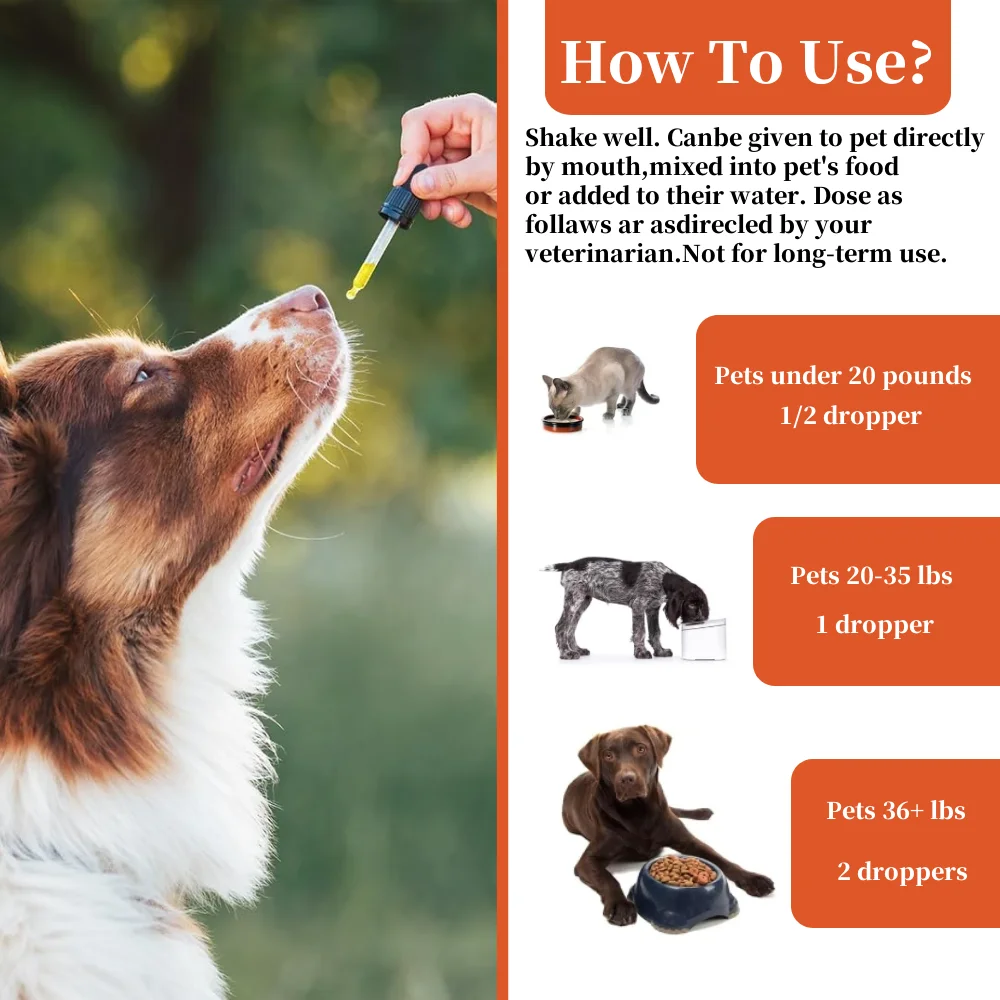 How To Use?

Shake well. Canbe given to pet directly by mouth,mixed into pet's food or added to their water. Dose as follaws ar asdirecled by your veterinarian.Not for long-term use.

Pets under 20 pounds
1/2 dropper

Pets 20-35 lbs
1 dropper

Pets 36+ lbs
2 droppers