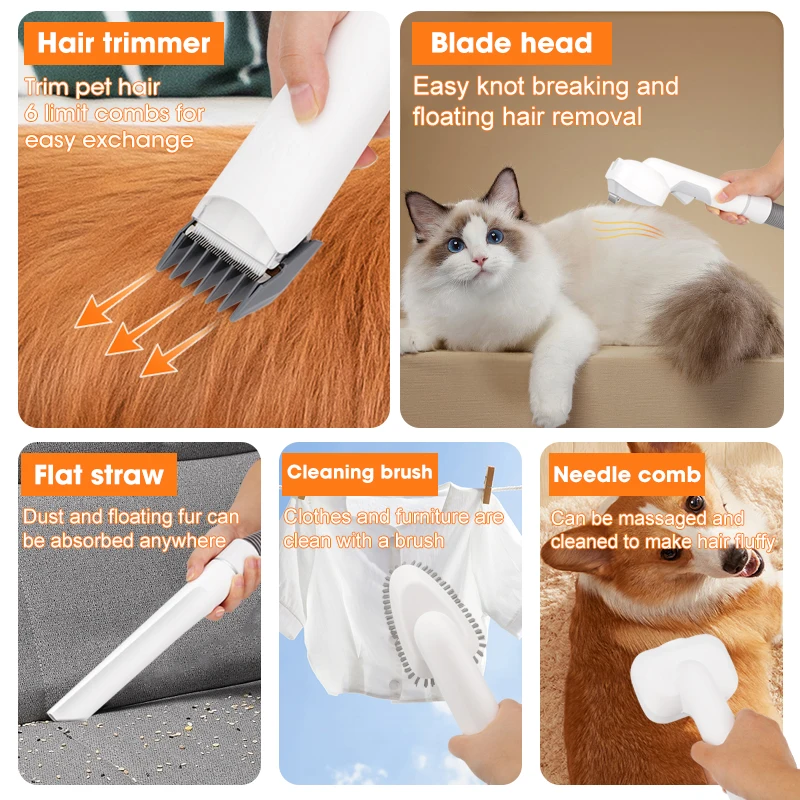 Hair trimmer

Trim pet hair
6 limit combs for easy exchange

Blade head

Easy knot breaking and floating hair removal

Flat straw

Dust and floating fur can be absorbed anywhere

Cleaning brush

Clothes and furniture are clean with a brush

Needle comb

Can be massaged and cleaned to make hair fluffy