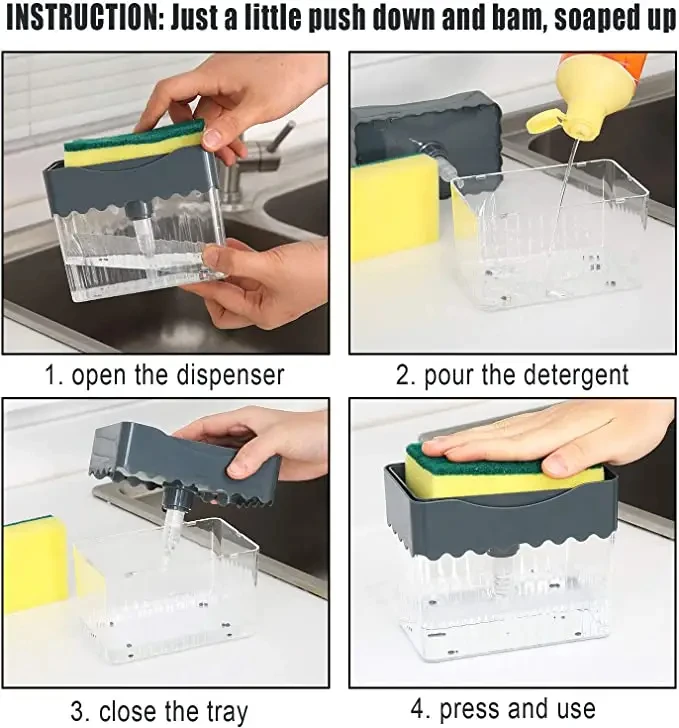 INSTRUCTION: Just a little push down and bam, soaped up

1. open the dispenser

2. pour the detergent

3. close the tray

4. press and use