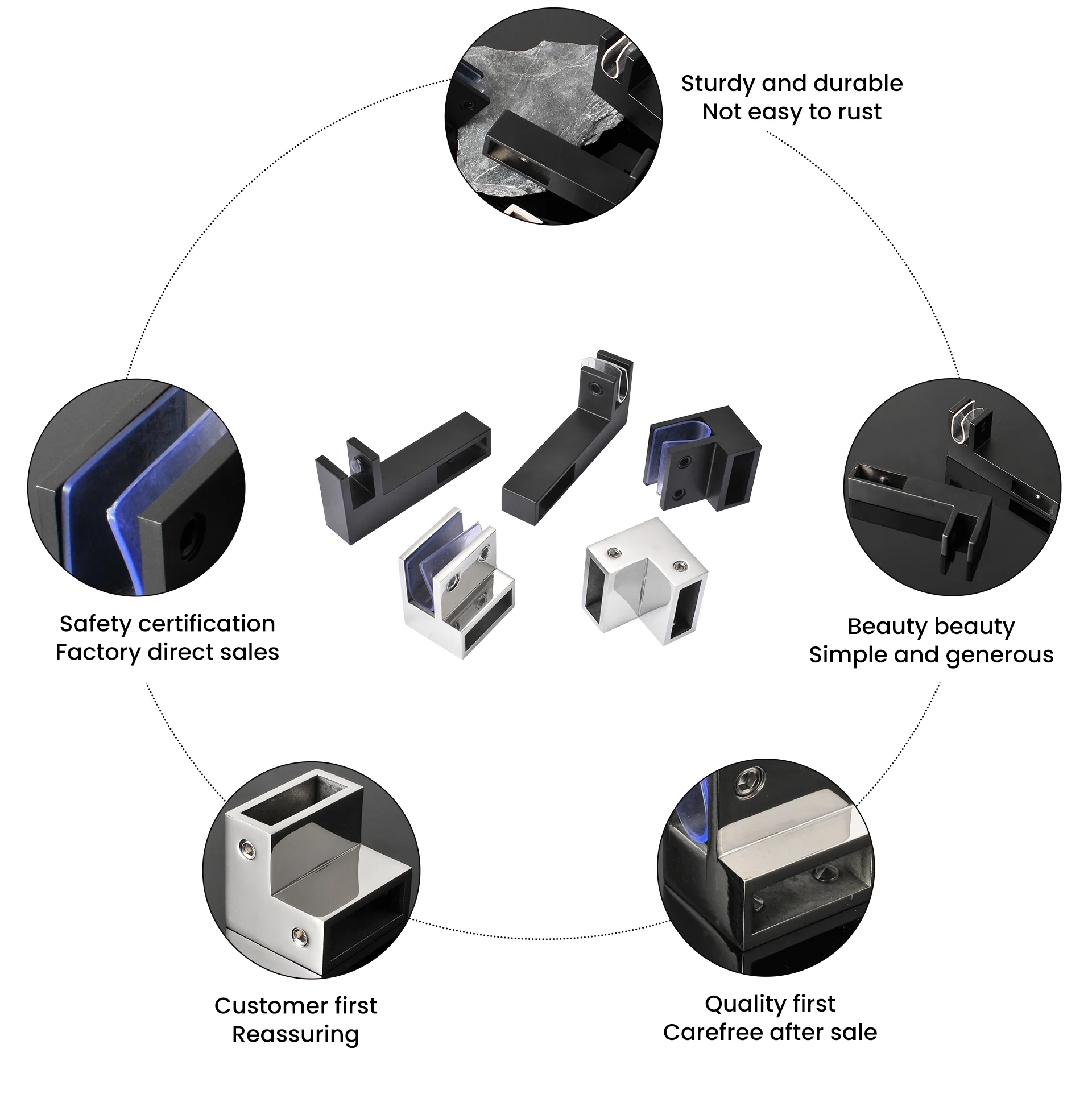 Sturdy and durable
Not easy to rust

Safety certification
Factory direct sales

Beauty beauty
Simple and generous

Customer first
Reassuring

Quality first
Carefree after sale