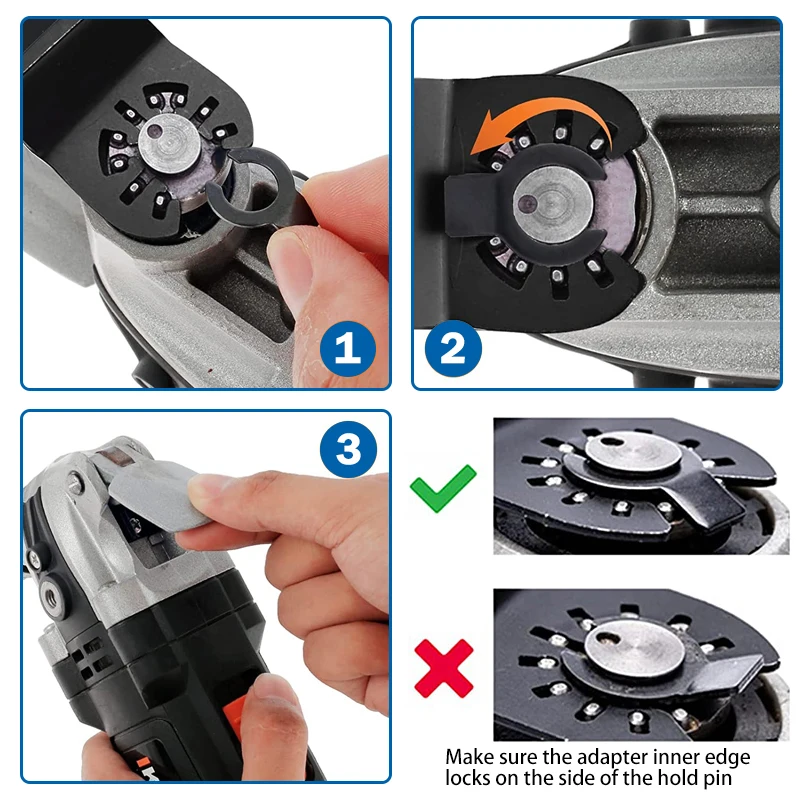 1

2

3

Make sure the adapter inner edge locks on the side of the hold pin