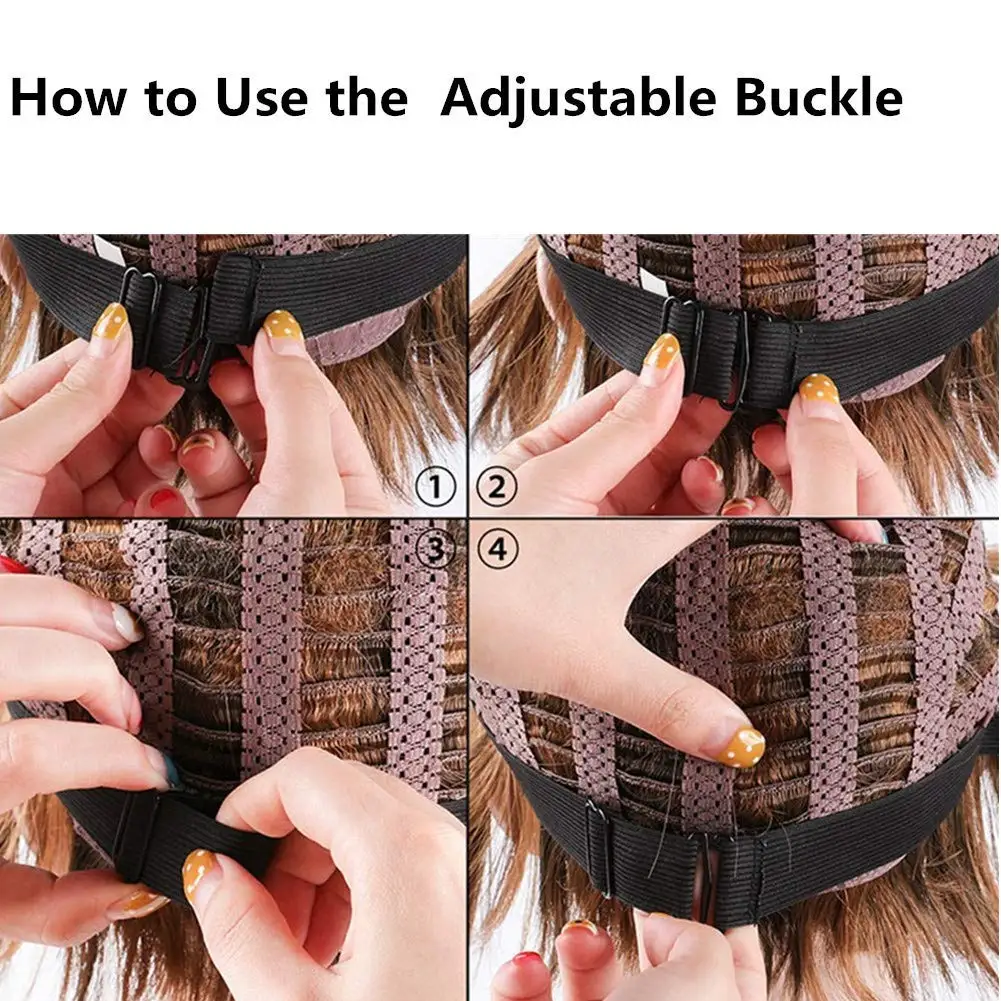 How to Use the Adjustable Buckle

①

②

③

④