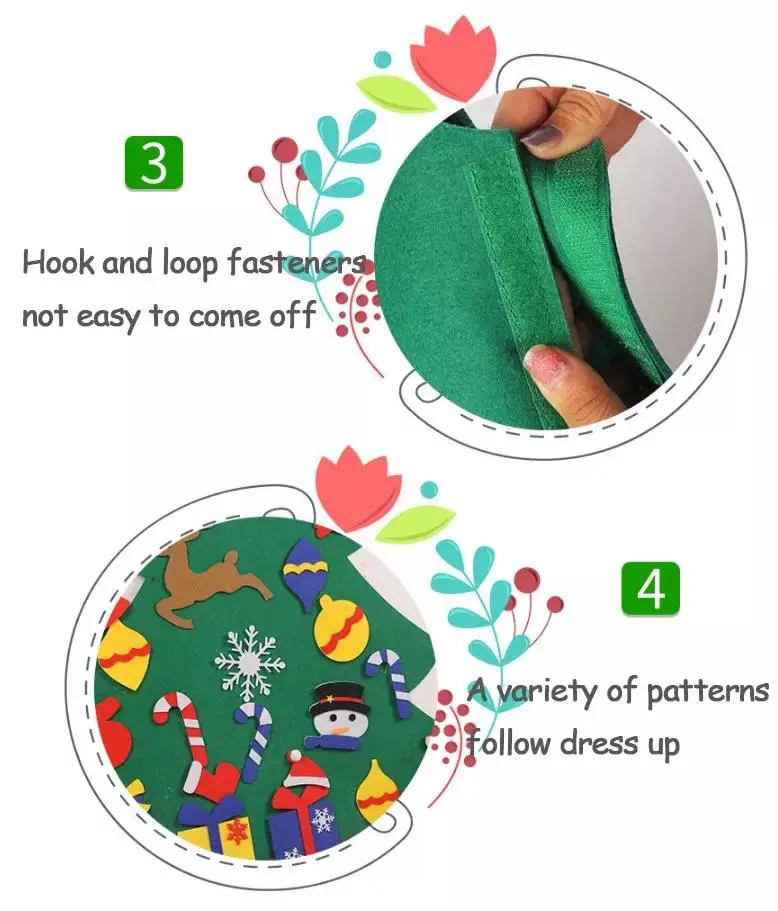 3

Hook and loop fasteners not easy to come off

4

A variety of patterns follow dress up