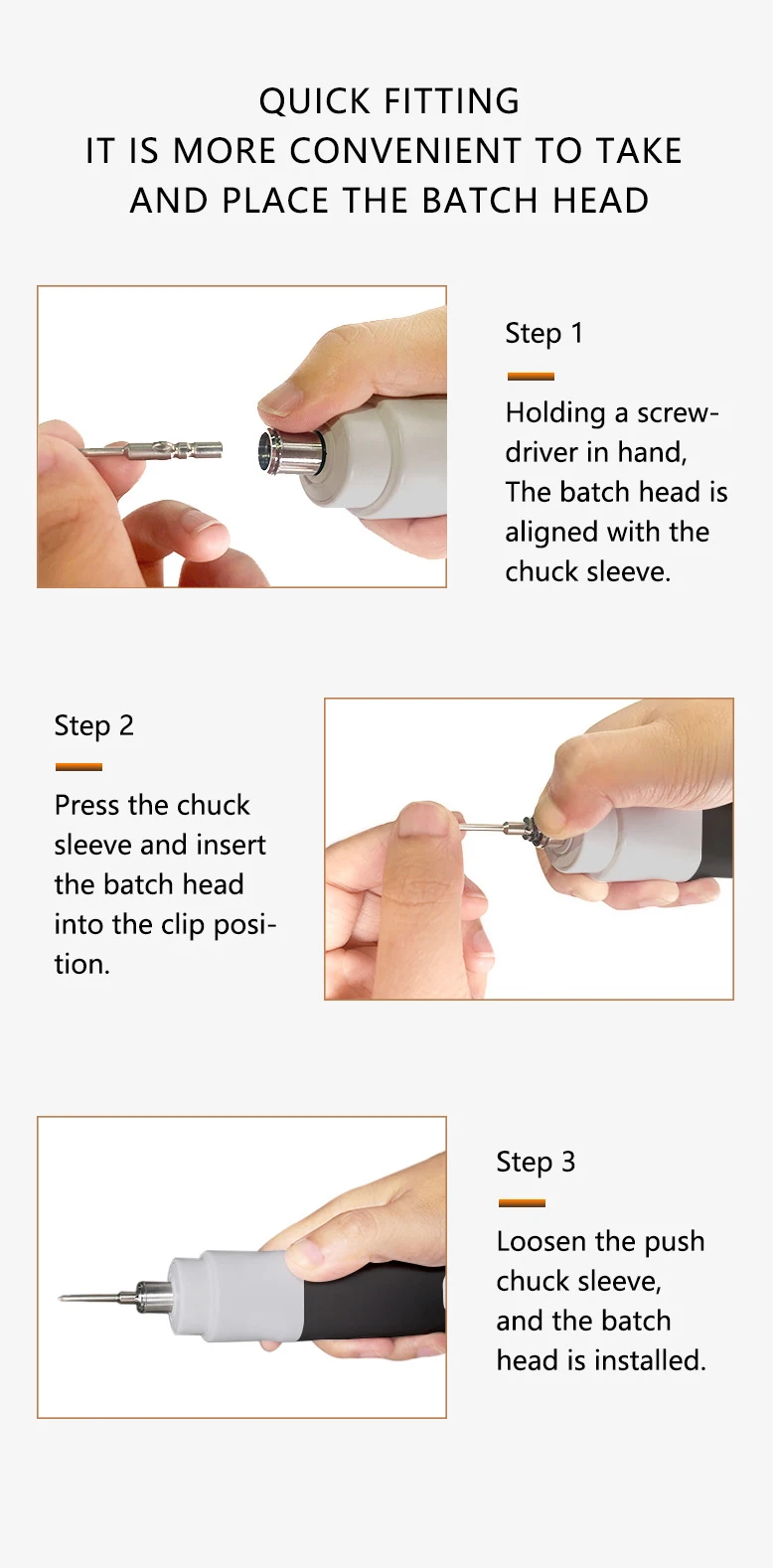 QUICK FITTING
IT IS MORE CONVENIENT TO TAKE AND PLACE THE BATCH HEAD

Step 1

Holding a screwdriver in hand, The batch head is aligned with the chuck sleeve.

Step 2

Press the chuck sleeve and insert the batch head into the clip position.

Step 3

Loosen the push chuck sleeve, and the batch head is installed.