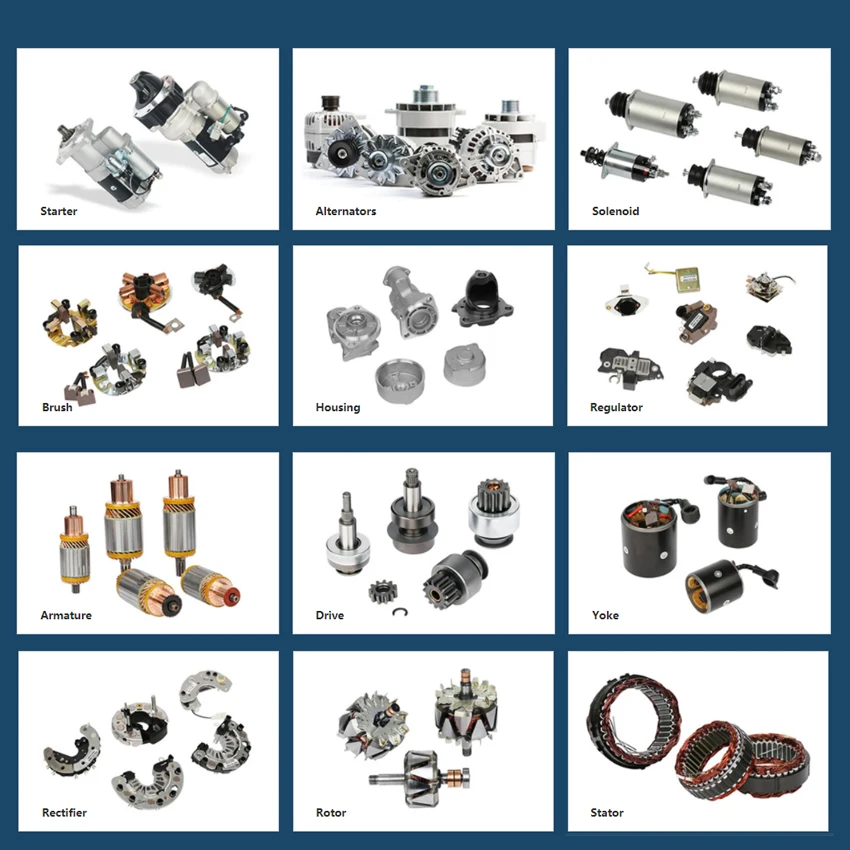 Starter

Alternators

Solenoid

Brush

Housing

Regulator

Armature

Drive

Yoke

Rectifier

Rotor

Stator