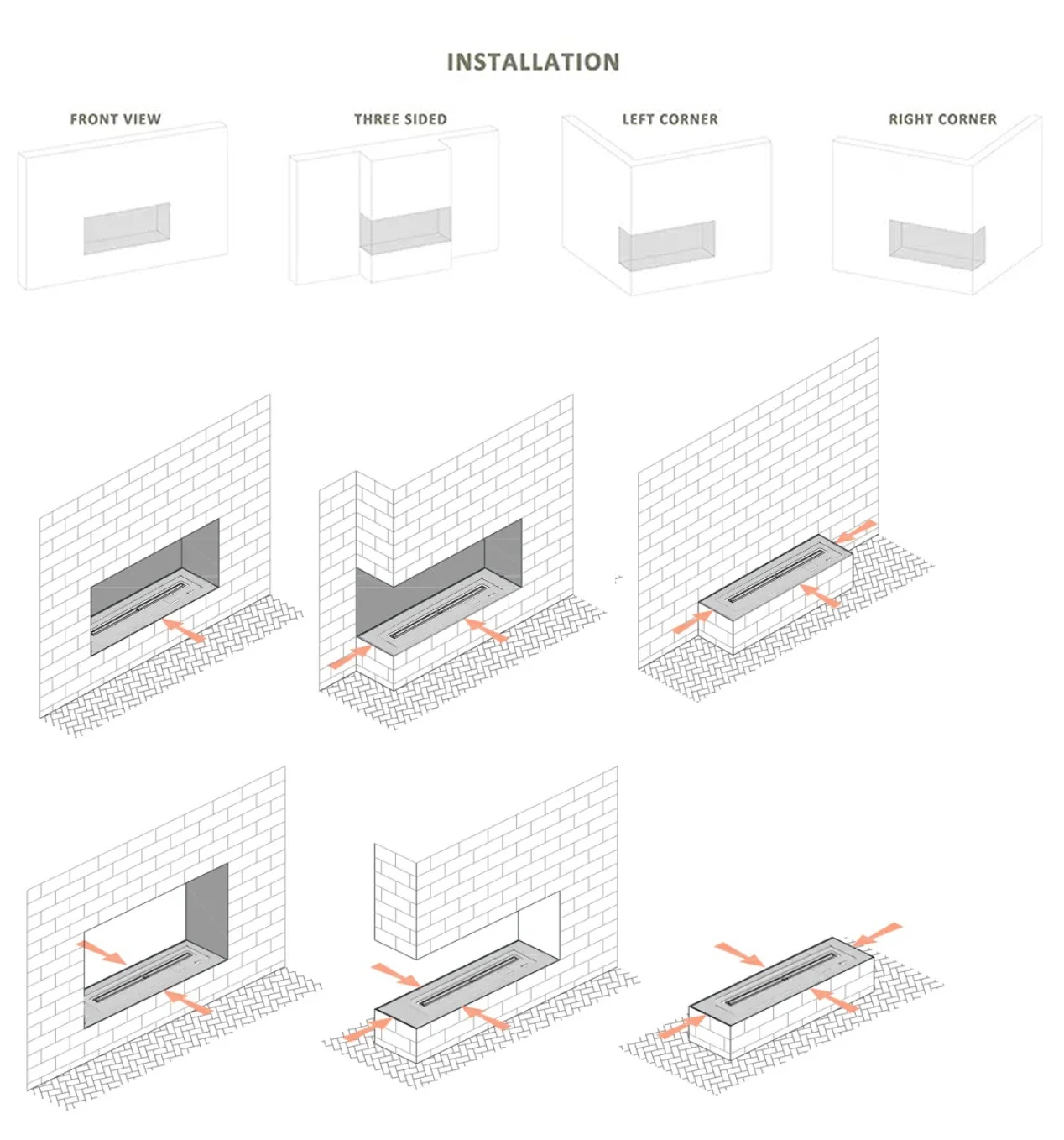 INSTALLATION

FRONT VIEW

THREE SIDED

LEFT CORNER

RIGHT CORNER