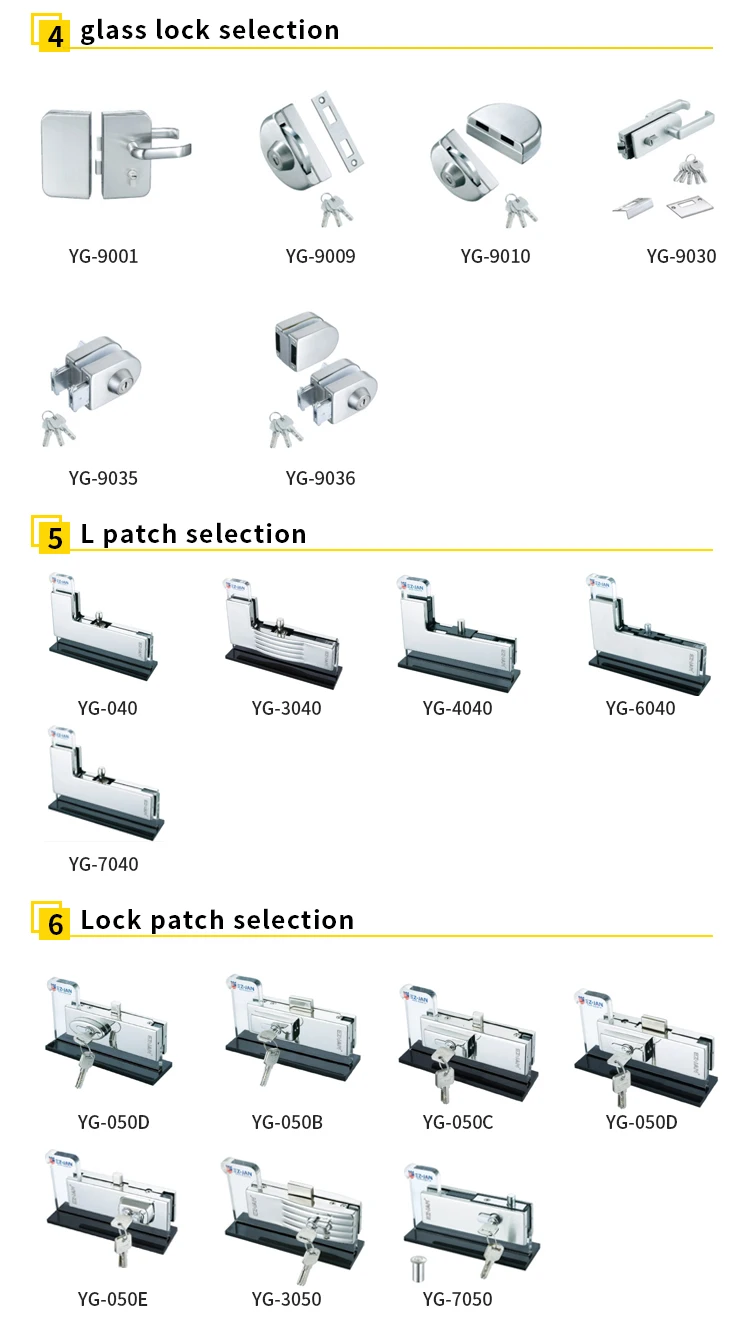 4 glass lock selection

YG-9001

YG-9009

YG-9010

YG-9030

YG-9035

YG-9036

5 L patch selection

YG-040

YG-3040

YG-4040

YG-6040

YG-7040

6 Lock patch selection

YG-050D

YG-050B

YG-050C

YG-050D

YG-050E

YG-3050

YG-7050