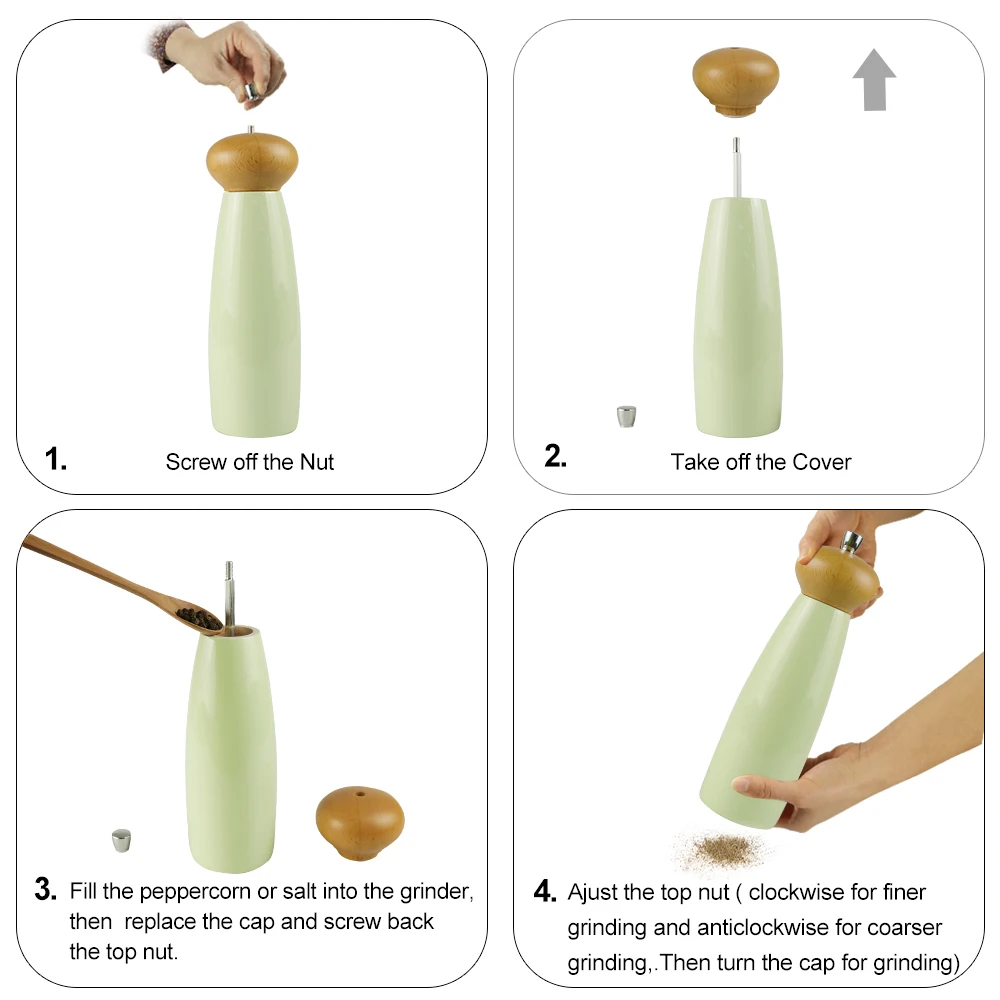 1. Screw off the Nut

2. Take off the Cover

3. Fill the peppercorn or salt into the grinder, then replace the cap and screw back the top nut.

4. Ajust the top nut ( clockwise for finer grinding and anticlockwise for coarser grinding,.Then turn the cap for grinding)