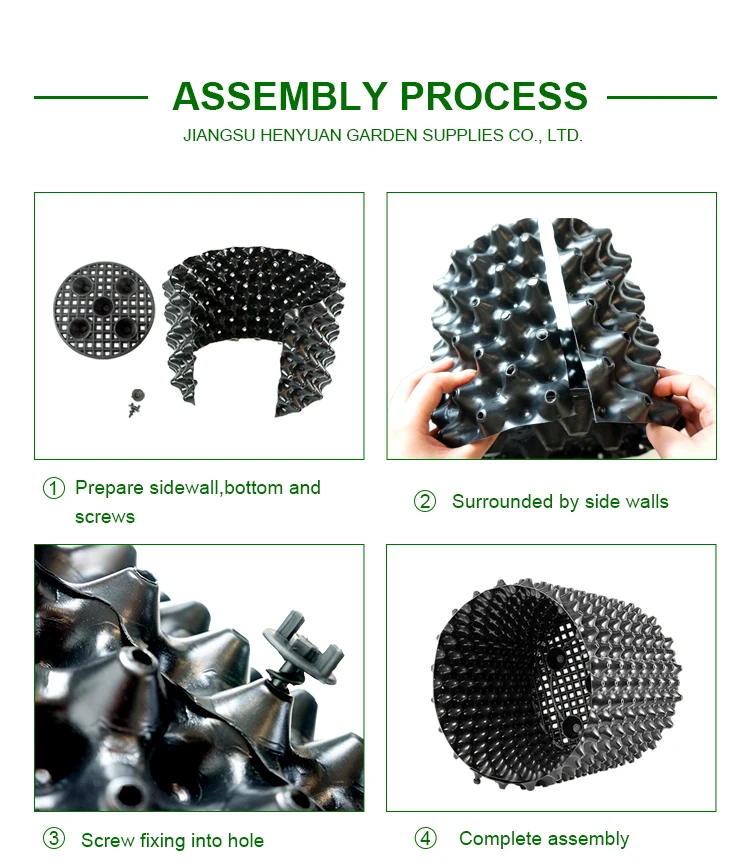 ASSEMBLY PROCESS

JIANGSU HENYUAN GARDEN SUPPLIES CO., LTD.

① Prepare sidewall,bottom and screws

② Surrounded by side walls

③ Screw fixing into hole

④ Complete assembly