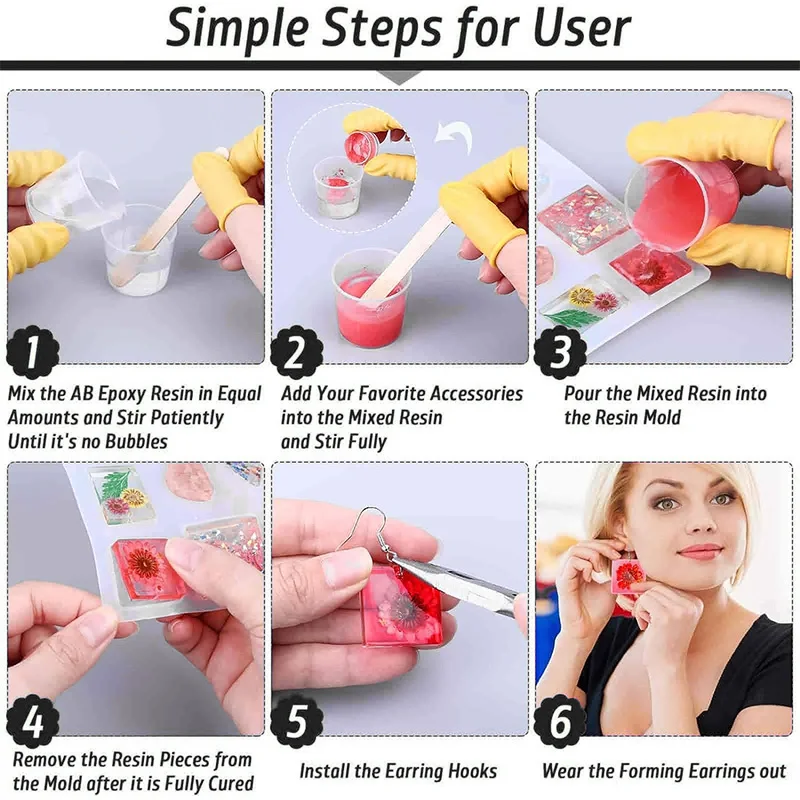 Simple Steps for User

1
Mix the AB Epoxy Resin in Equal Amounts and Stir Patiently Until it's no Bubbles

2
Add Your Favorite Accessories into the Mixed Resin and Stir Fully

3
Pour the Mixed Resin into the Resin Mold

4
Remove the Resin Pieces from the Mold after it is Fully Cured

5
Install the Earring Hooks

6
Wear the Forming Earrings out