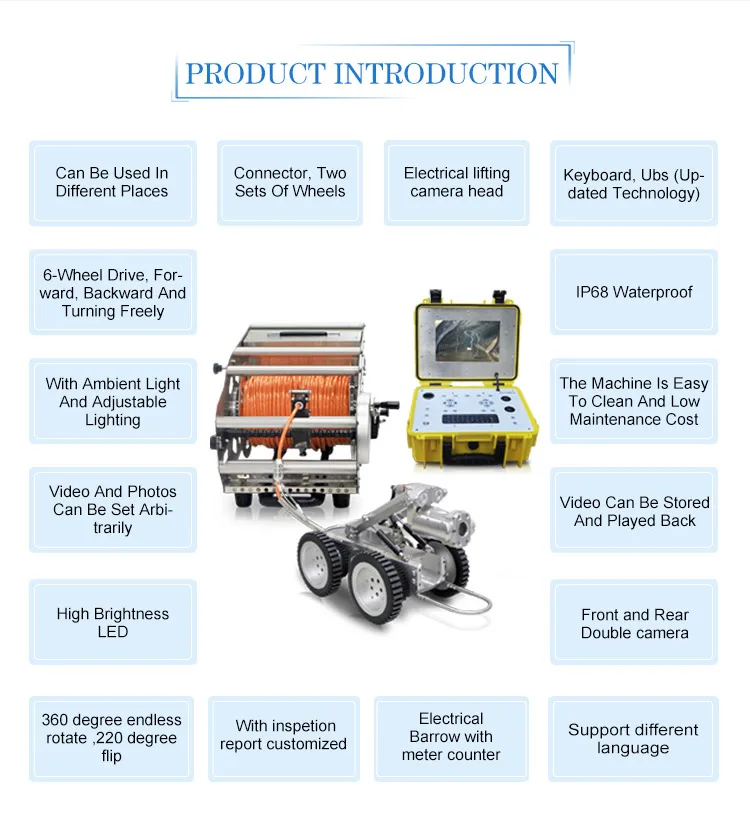 PRODUCT INTRODUCTION

Can Be Used In Different Places

Connector, Two Sets Of Wheels

Electrical lifting camera head

Keyboard, Ubs (Updated Technology)

6-Wheel Drive, Forward, Backward And Turning Freely

IP68 Waterproof

With Ambient Light And Adjustable Lighting

The Machine Is Easy To Clean And Low Maintenance Cost

Video And Photos Can Be Set Arbitrarily

Video Can Be Stored And Played Back

High Brightness LED

Front and Rear Double camera

360 degree endless rotate ,220 degree flip

With inspetion report customized

Electrical Barrow with meter counter

Support different language