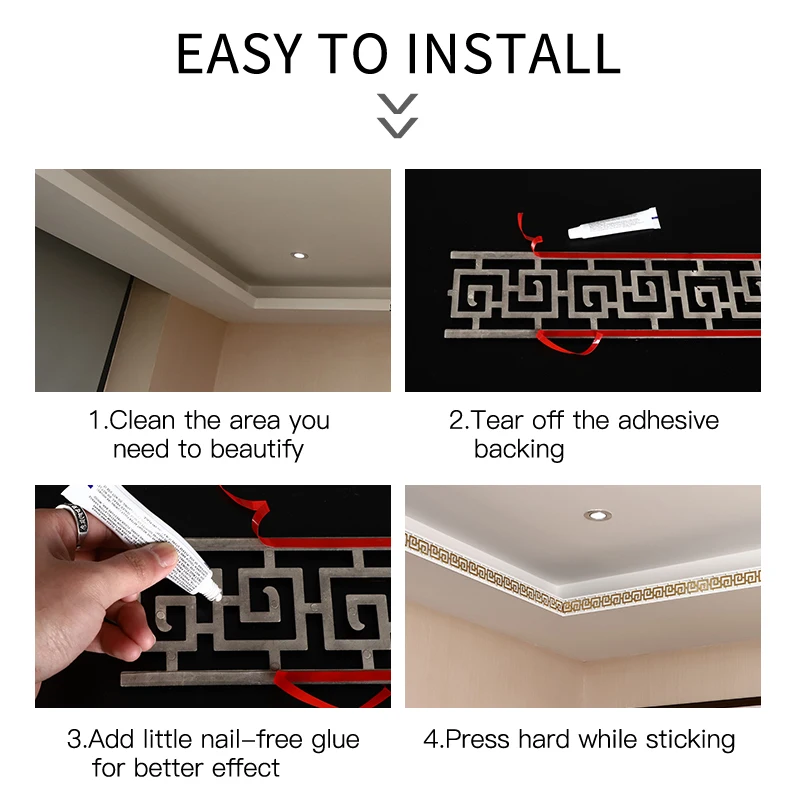 EASY TO INSTALL

1.Clean the area you need to beautify

2.Tear off the adhesive backing

3.Add little nail–free glue for better effect

4.Press hard while sticking