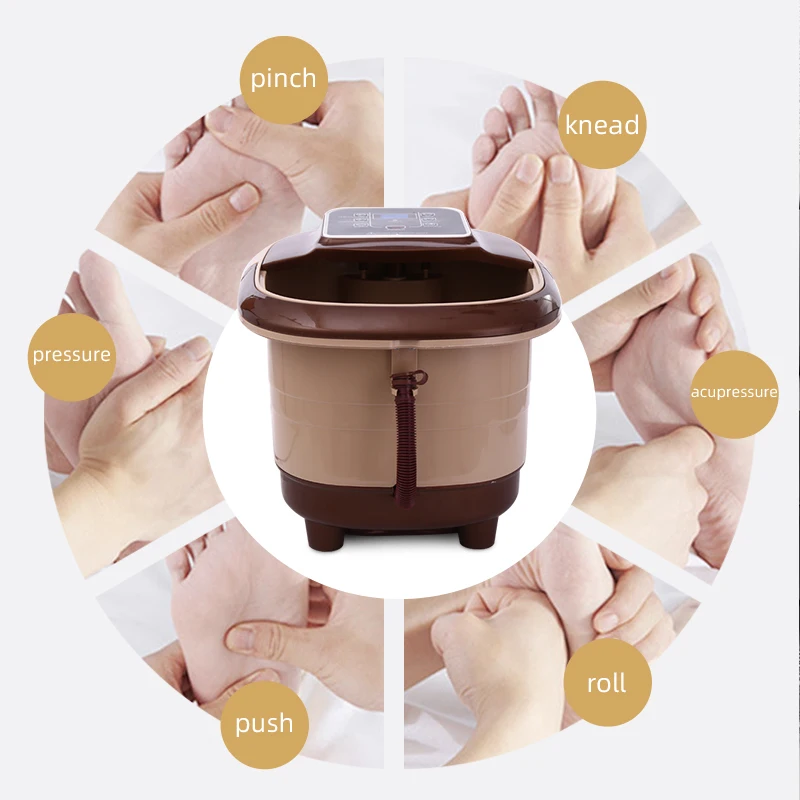 pinch

knead

pressure

acupressure

push

roll