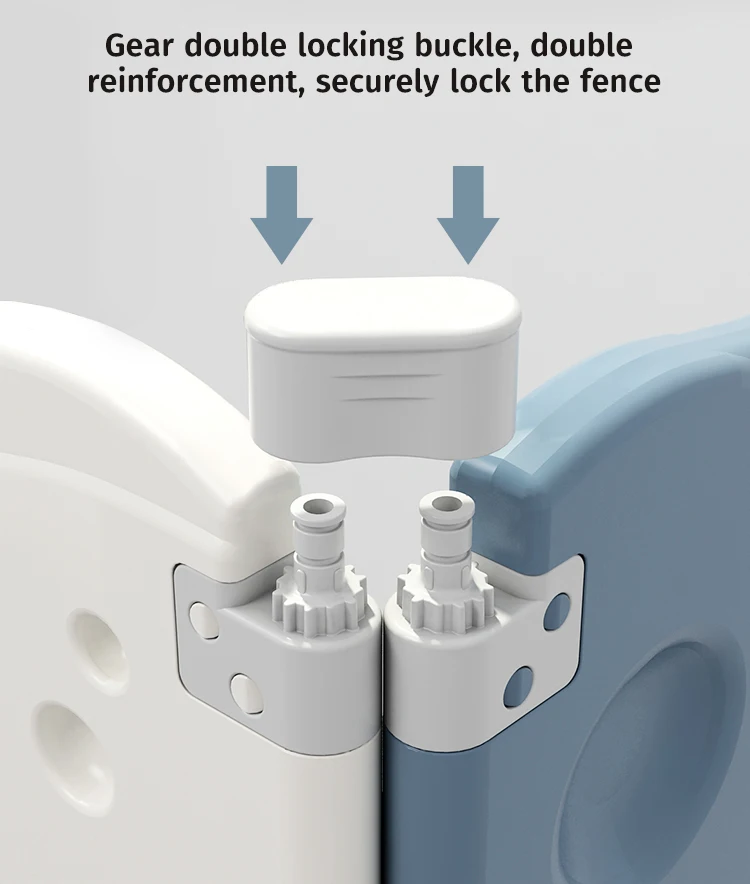 Gear double locking buckle, double reinforcement, securely lock the fence