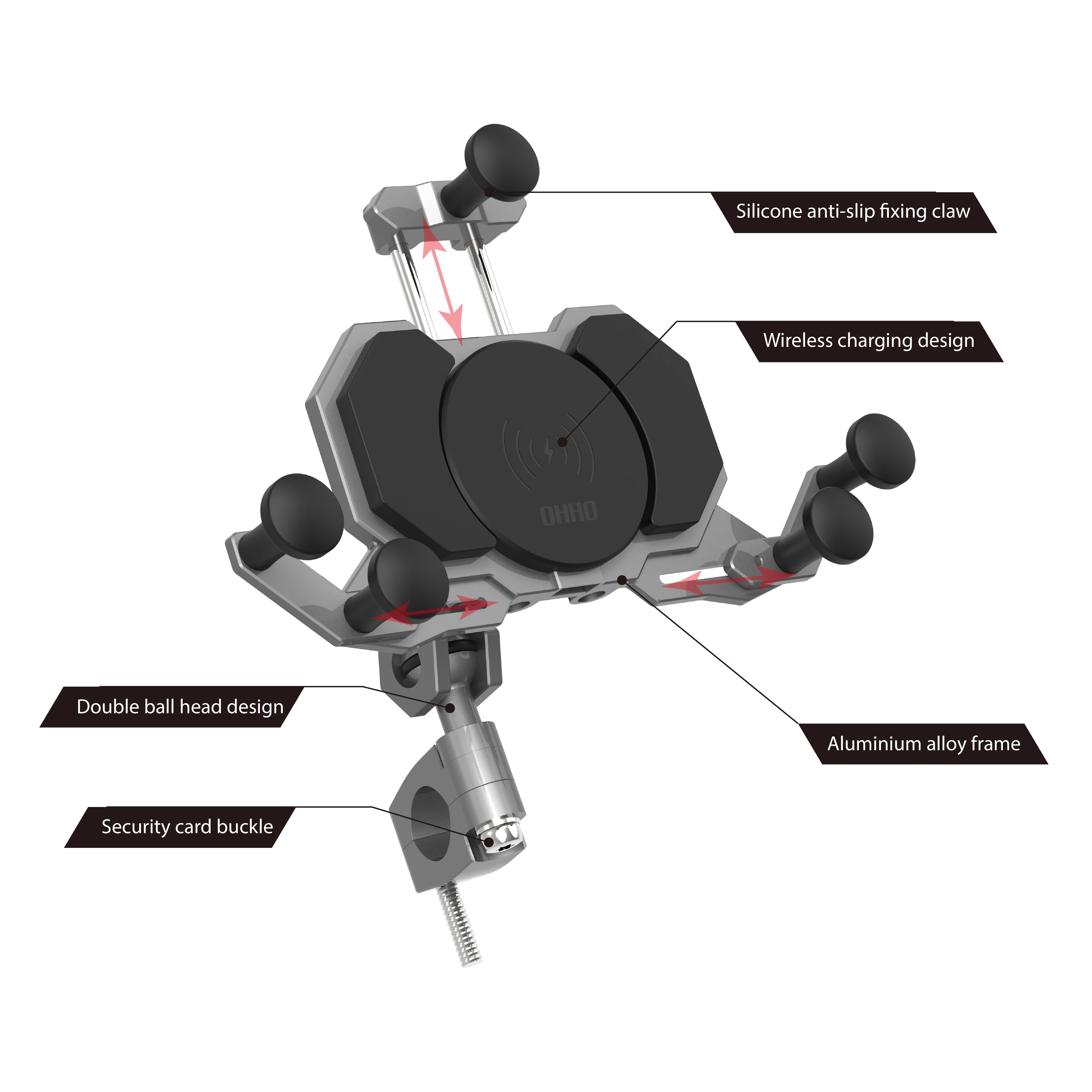 Silicone anti-slip fixing claw

Wireless charging design

OHHO

Double ball head design

Aluminium alloy frame

Security card buckle