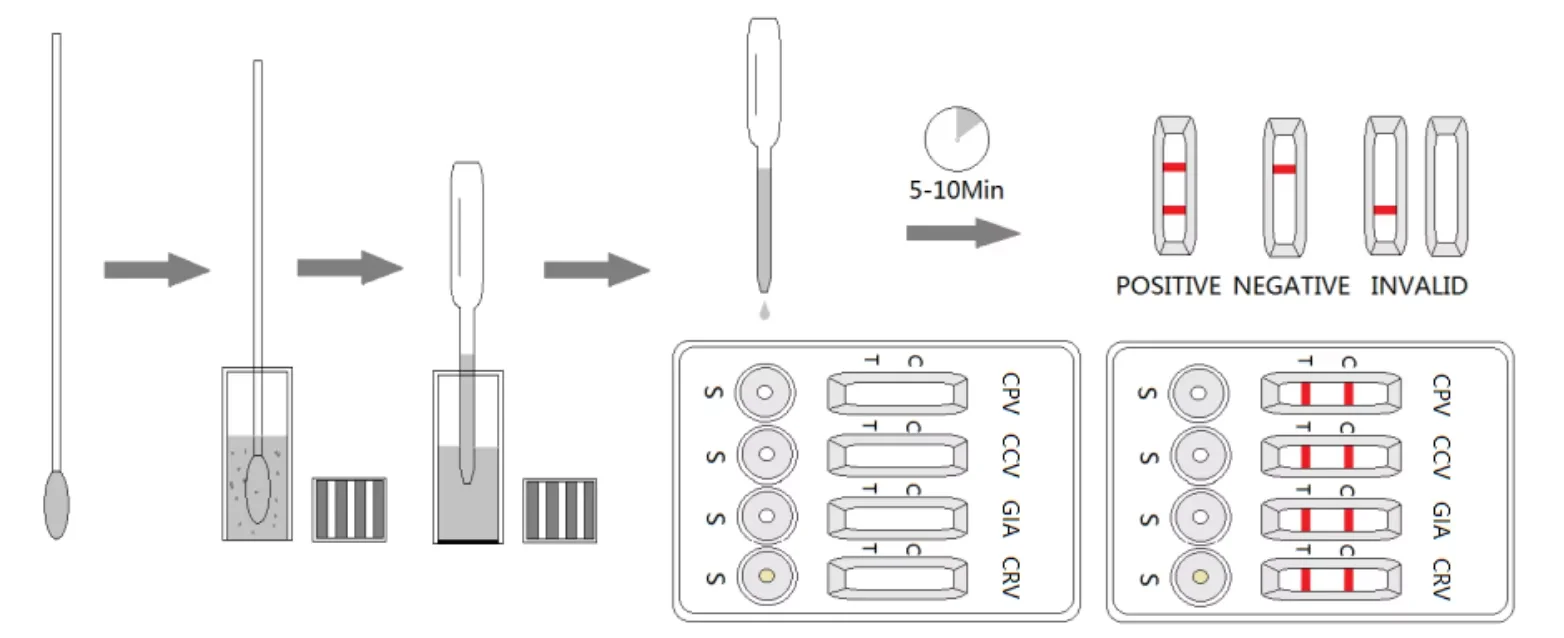 5-10Min

POSITIVE NEGATIVE INVALID

S T C CPV
S T C CCV
S T C GIA
S T C CRV

S T C CPV
S T C CCV
S T C GIA
S T C CRV