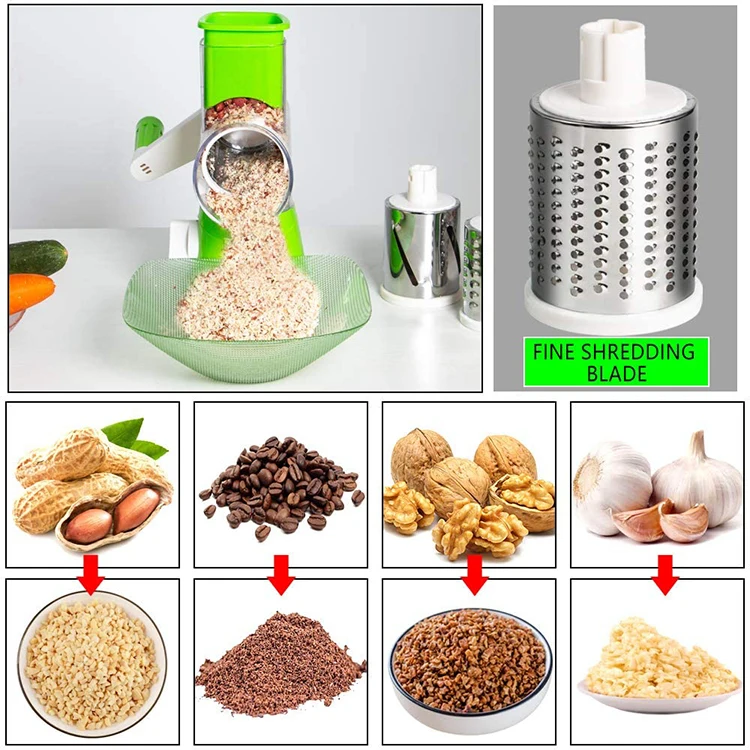 FINE SHREDDING BLADE