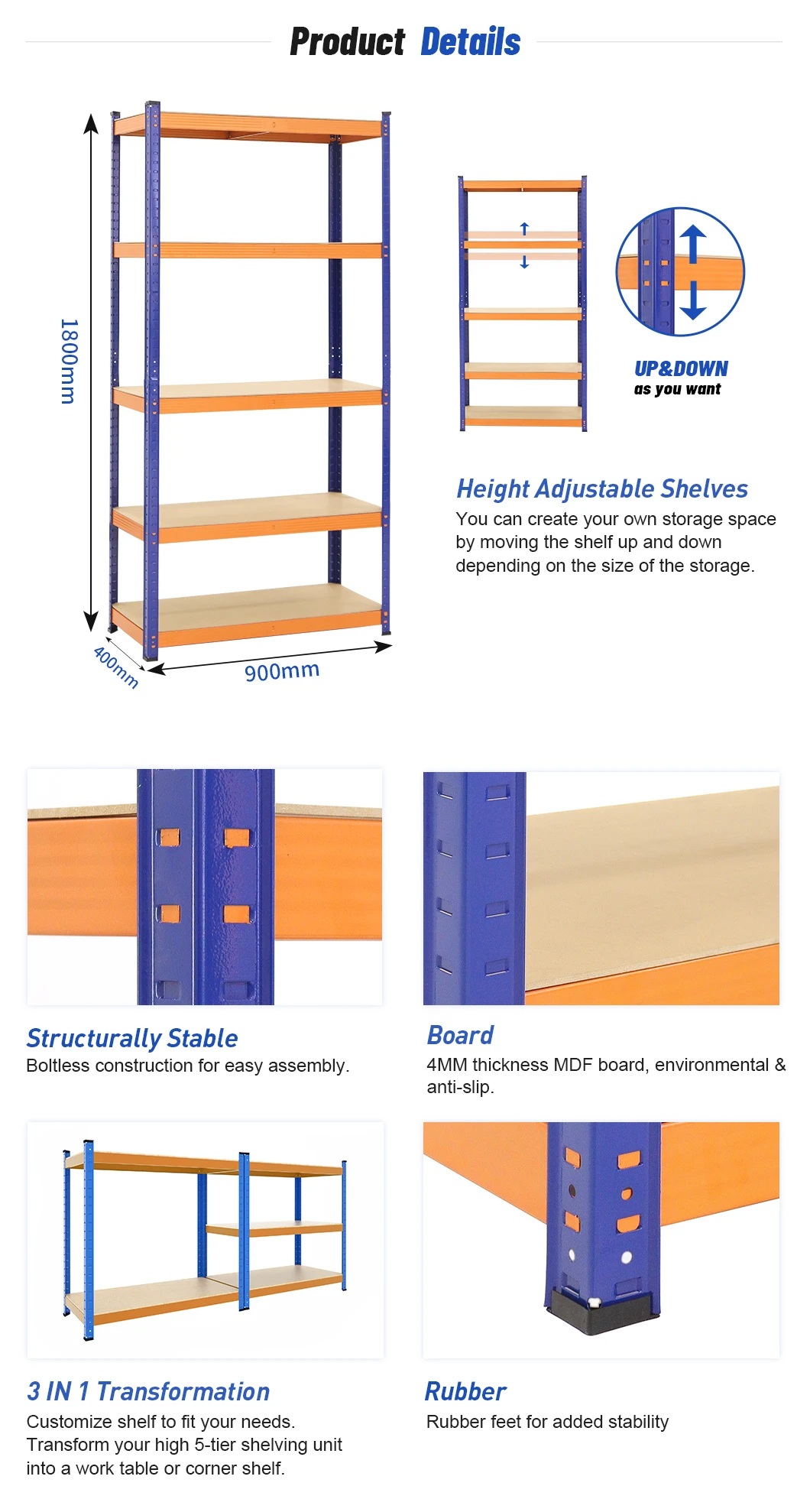 Product Details

1800mm

400mm

900mm

UP&DOWN
as you want

Height Adjustable Shelves
You can create your own storage space by moving the shelf up and down depending on the size of the storage.

Structurally Stable
Boltless construction for easy assembly.

Board
4MM thickness MDF board, environmental & anti-slip.

3 IN 1 Transformation
Customize shelf to fit your needs. Transform your high 5-tier shelving unit into a work table or corner shelf.

Rubber
Rubber feet for added stability