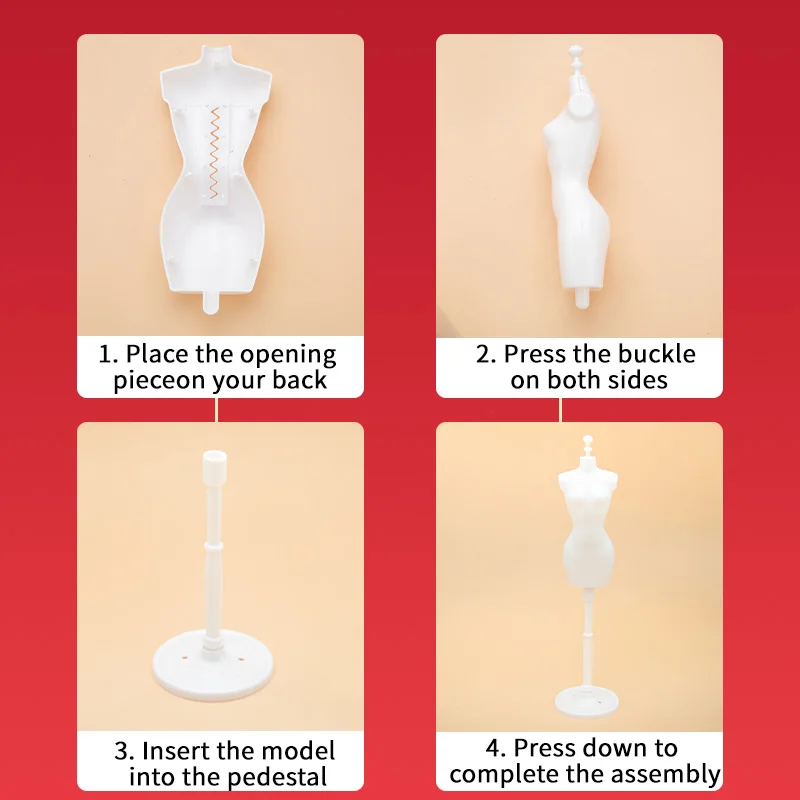 1. Place the opening pieceon your back

2. Press the buckle on both sides

3. Insert the model into the pedestal

4. Press down to complete the assembly