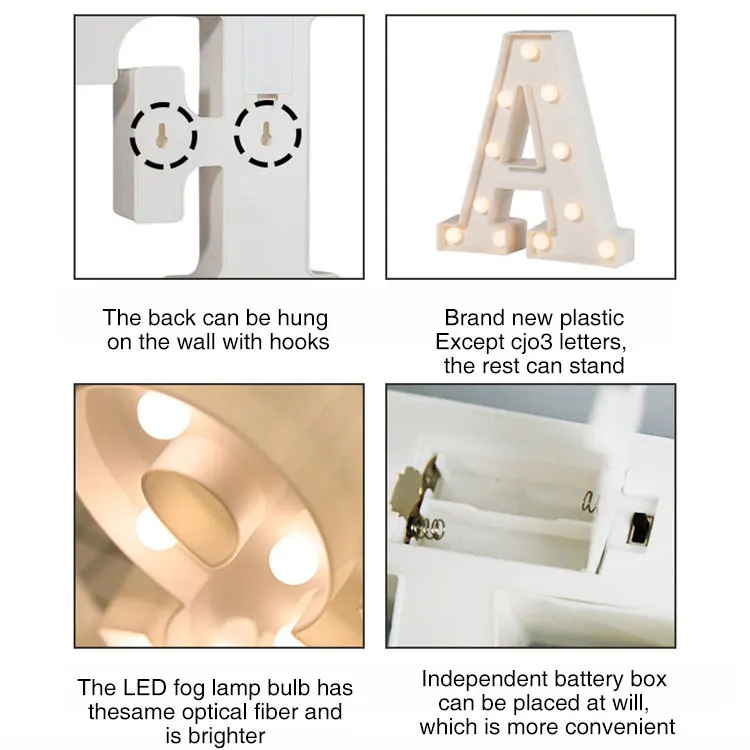 The back can be hung on the wall with hooks

Brand new plastic Except cjo3 letters, the rest can stand

The LED fog lamp bulb has thesame optical fiber and is brighter

Independent battery box can be placed at will, which is more convenient