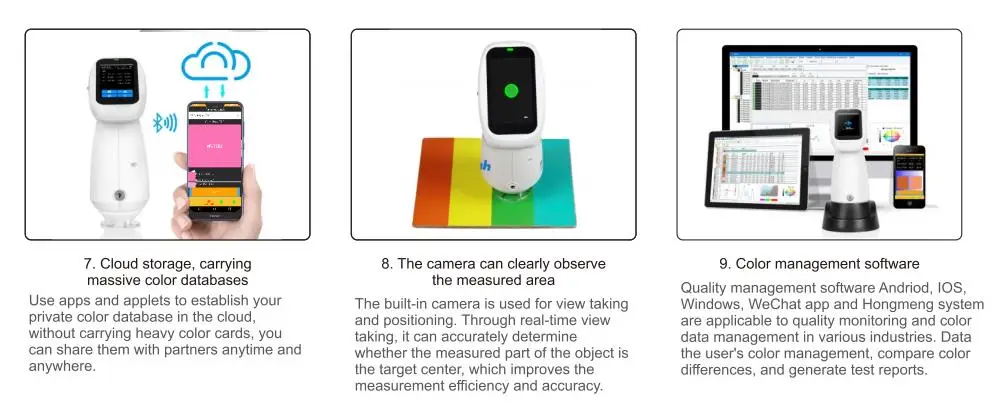 7. Cloud storage, carrying massive color databases

Use apps and applets to establish your private color database in the cloud, without carrying heavy color cards, you can share them with partners anytime and anywhere.

8. The camera can clearly observe the measured area

The built-in camera is used for view taking and positioning. Through real-time view taking, it can accurately determine whether the measured part of the object is the target center, which improves the measurement efficiency and accuracy.

9. Color management software

Quality management software Andriod, IOS, Windows, WeChat app and Hongmeng system are applicable to quality monitoring and color data management in various industries. Data the user's color management, compare color differences, and generate test reports.