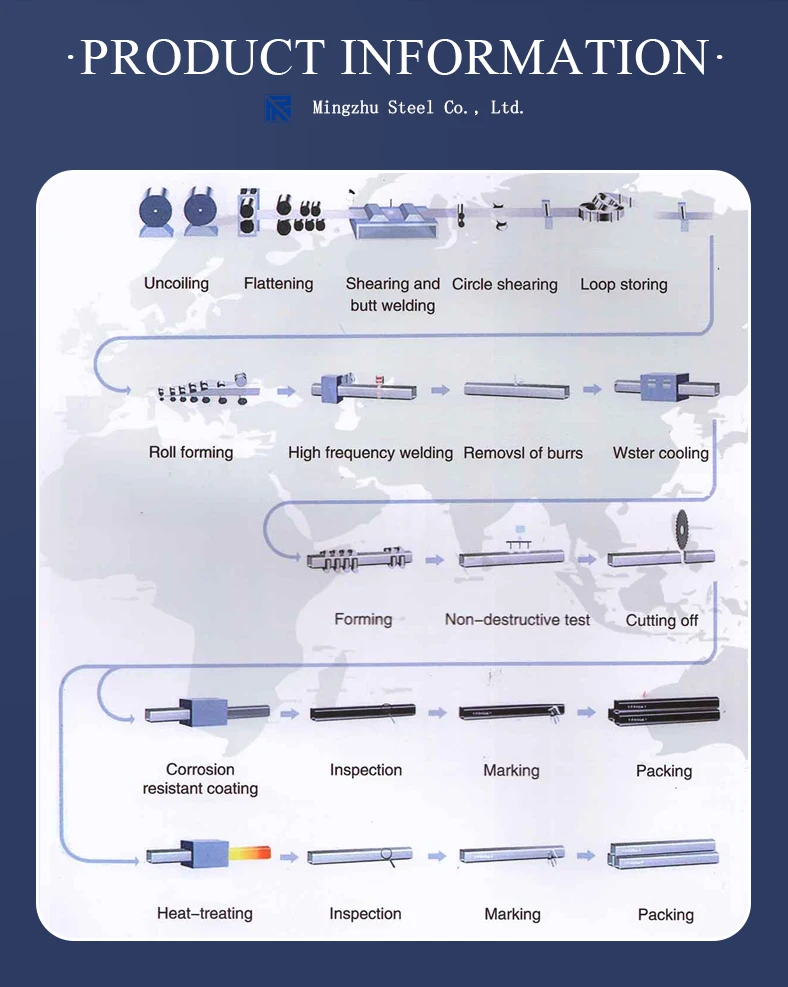 ·PRODUCT INFORMATION·

Mingzhu Steel Co., Ltd.

Uncoiling
Flattening
Shearing and butt welding
Circle shearing
Loop storing

Roll forming
High frequency welding
Removsl of burrs
Wster cooling

Forming
Non-destructive test
Cutting off

Corrosion resistant coating
Inspection
Marking
Packing

Heat-treating
Inspection
Marking
Packing