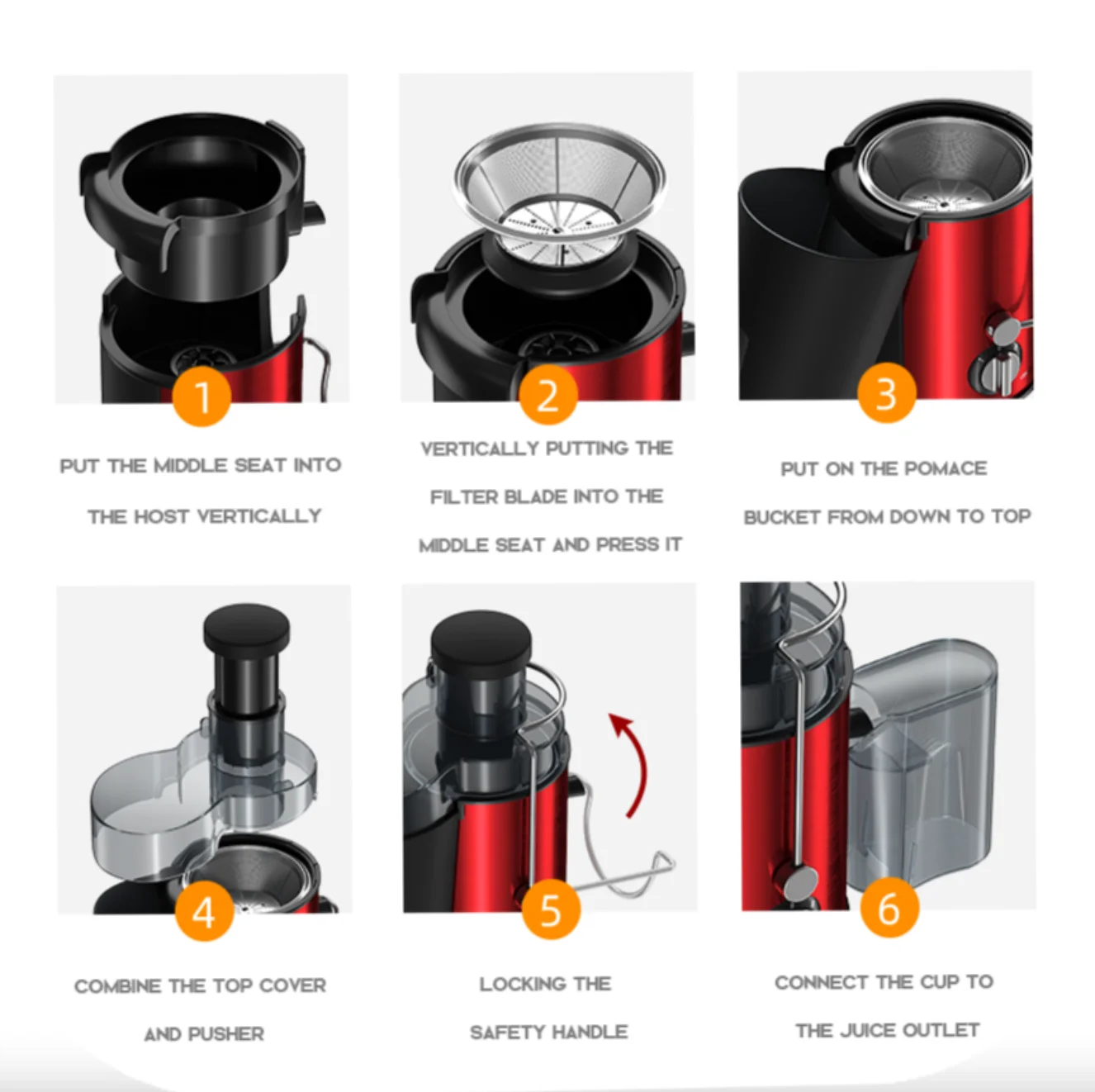 1

PUT THE MIDDLE SEAT INTO THE HOST VERTICALLY

2

VERTICALLY PUTTING THE FILTER BLADE INTO THE MIDDLE SEAT AND PRESS IT

3

PUT ON THE POMACE BUCKET FROM DOWN TO TOP

4

COMBINE THE TOP COVER AND PUSHER

5

LOCKING THE SAFETY HANDLE

6

CONNECT THE CUP TO THE JUICE OUTLET