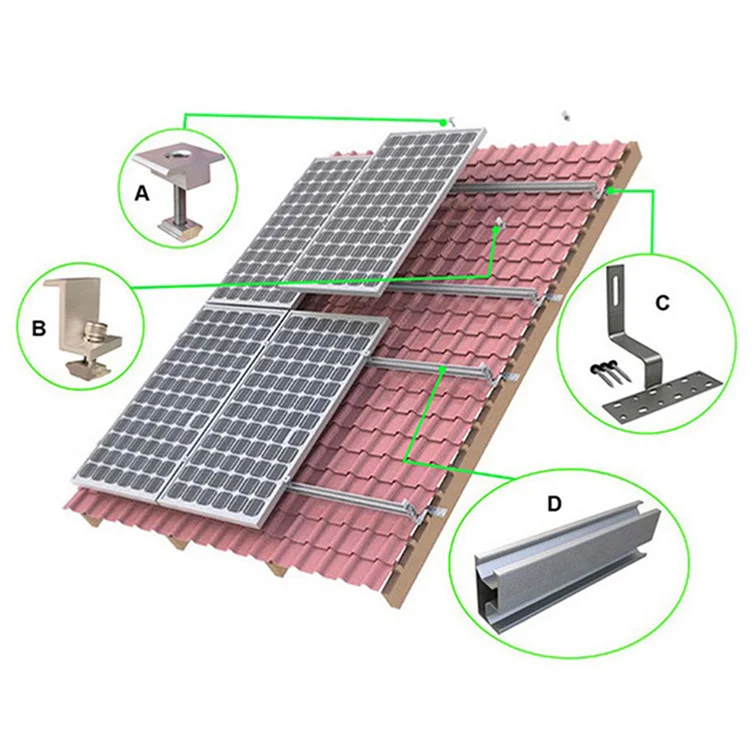 A

B

C

D