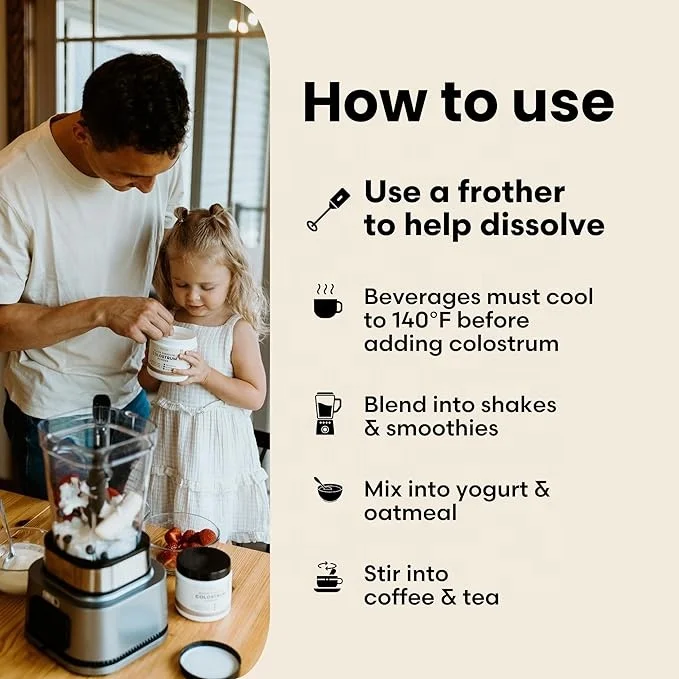 How to use

Use a frother to help dissolve

Beverages must cool to 140°F before adding colostrum

Blend into shakes & smoothies

Mix into yogurt & oatmeal

Stir into coffee & tea

COLOSTRUM

COLOSTRUM