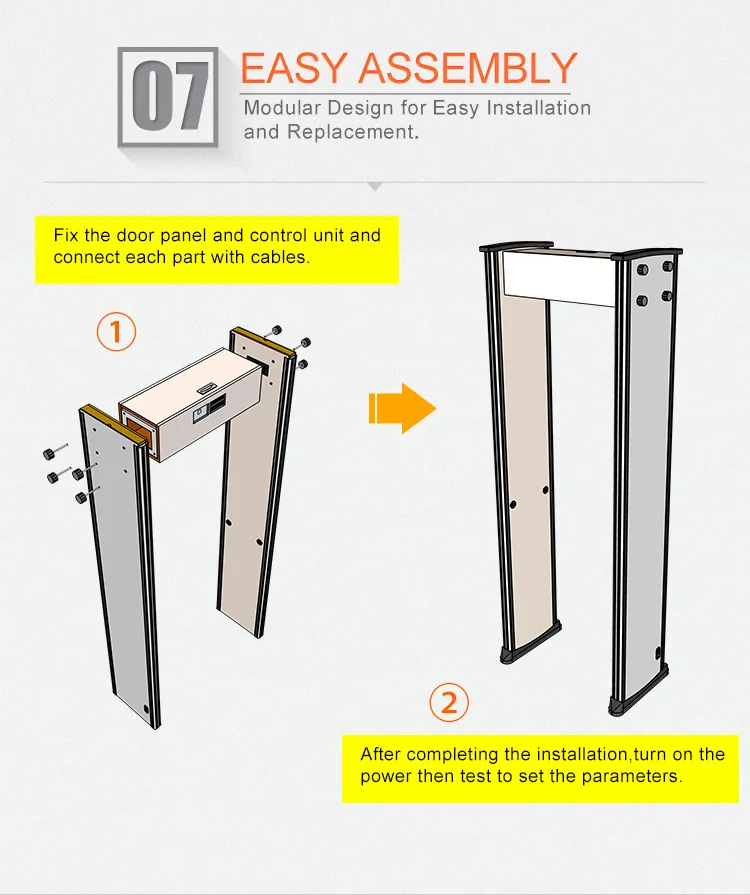 07

EASY ASSEMBLY

Modular Design for Easy Installation and Replacement.

Fix the door panel and control unit and connect each part with cables.

1

2

After completing the installation,turn on the power then test to set the parameters.