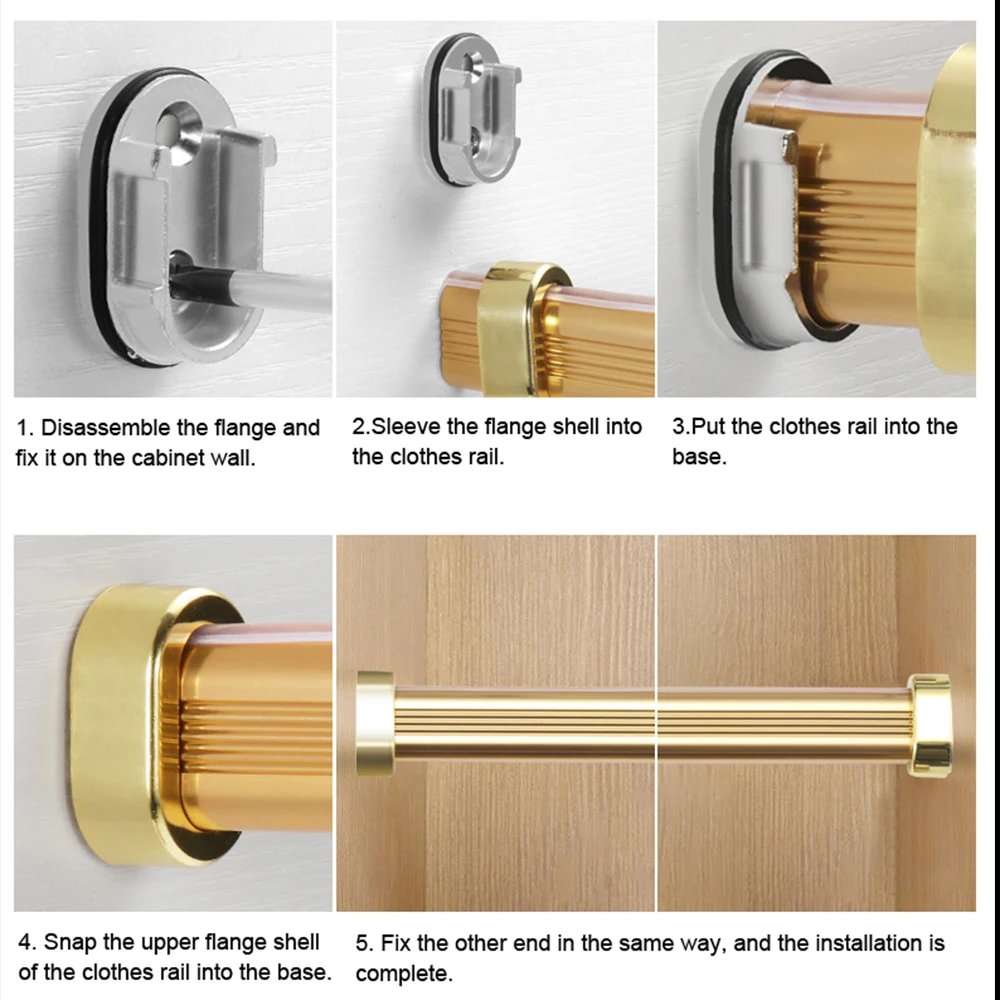 1. Disassemble the flange and fix it on the cabinet wall.

2.Sleeve the flange shell into the clothes rail.

3.Put the clothes rail into the base.

4. Snap the upper flange shell of the clothes rail into the base.

5. Fix the other end in the same way, and the installation is complete.