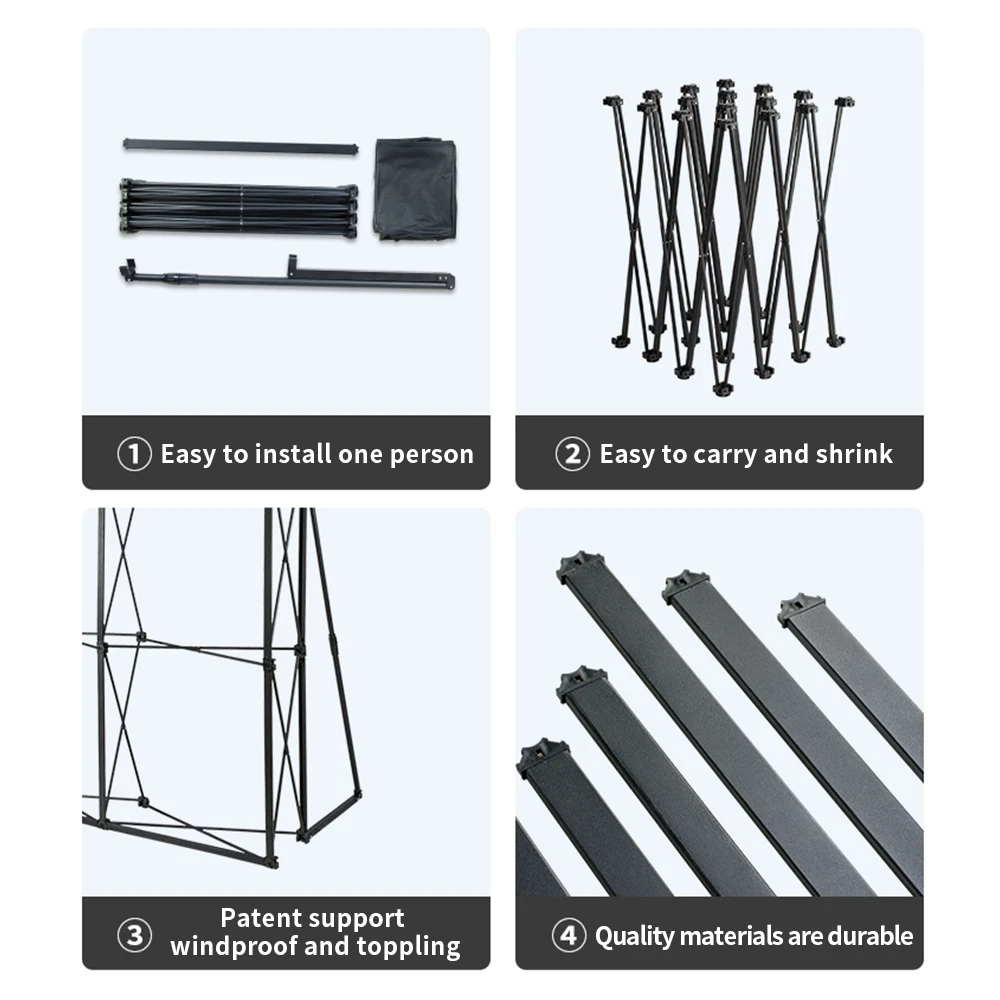 ① Easy to install one person

② Easy to carry and shrink

③ Patent support windproof and toppling

④ Quality materials are durable