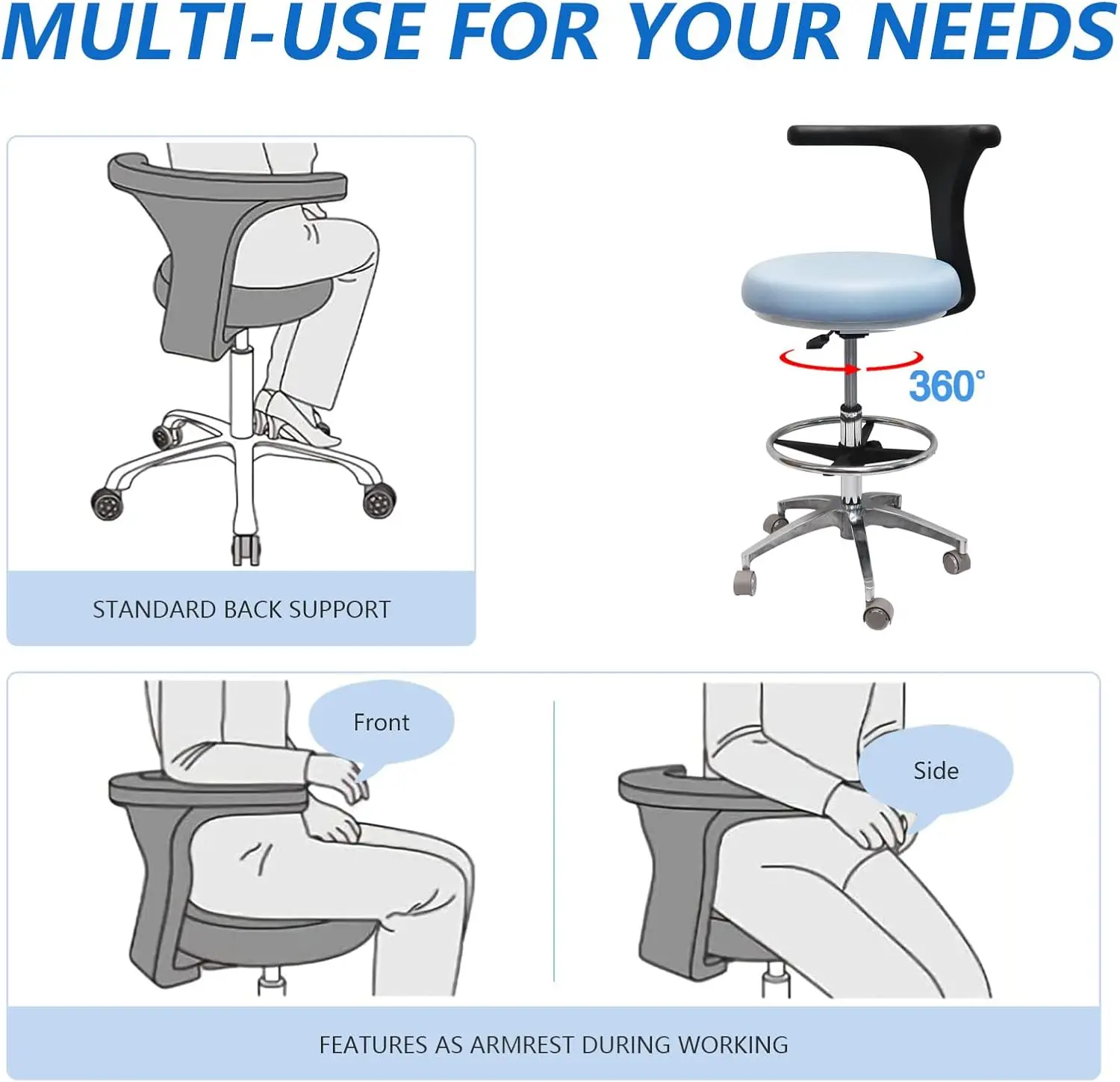 MULTI-USE FOR YOUR NEEDS

STANDARD BACK SUPPORT

360°

Front

Side

FEATURES AS ARMREST DURING WORKING