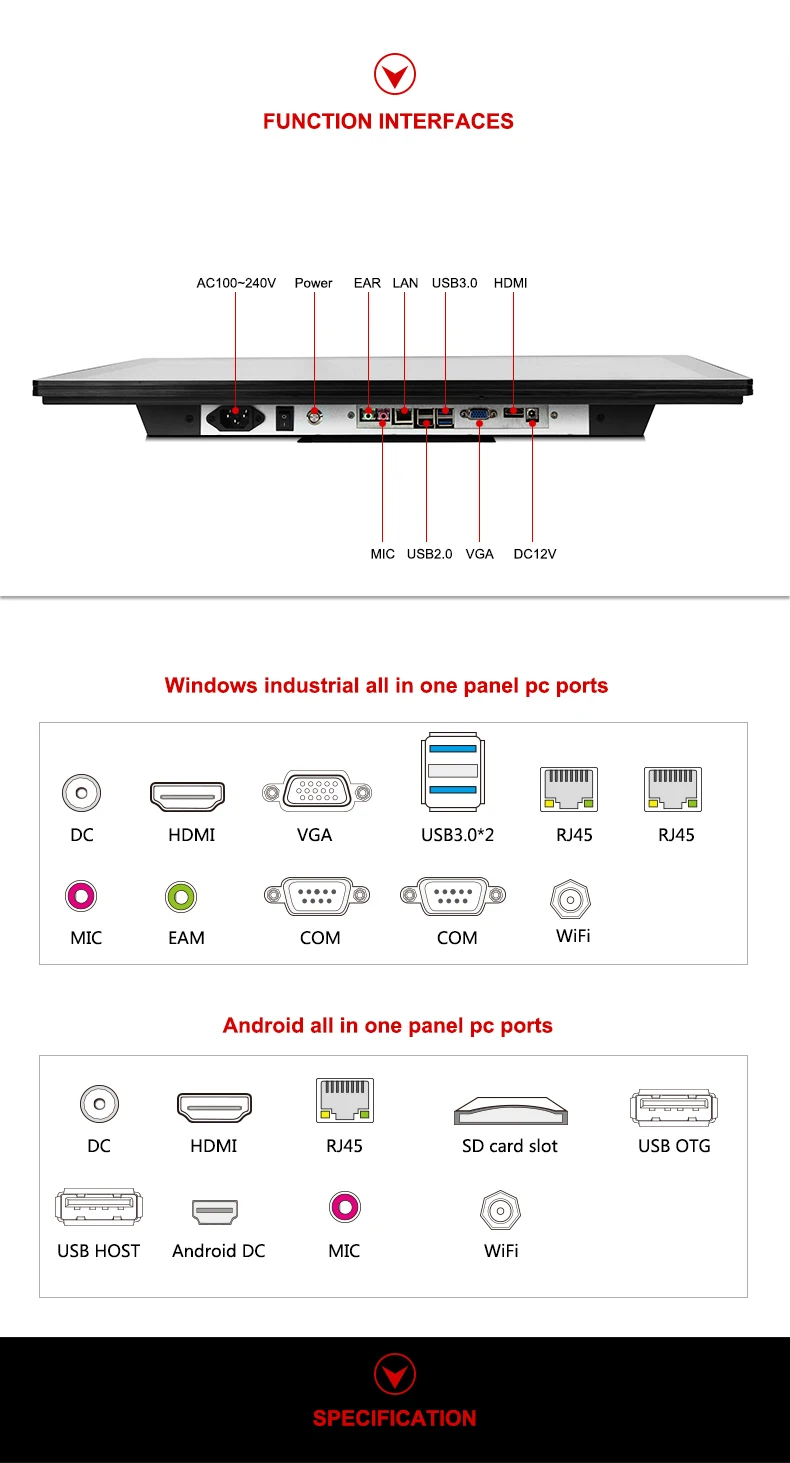 FUNCTION INTERFACES

AC100~240V Power EAR LAN USB3.0 HDMI

MIC USB2.0 VGA DC12V

Windows industrial all in one panel pc ports

DC HDMI VGA USB3.0*2 RJ45 RJ45

MIC EAM COM COM WiFi

Android all in one panel pc ports

DC HDMI RJ45 SD card slot USB OTG

USB HOST Android DC MIC WiFi

SPECIFICATION