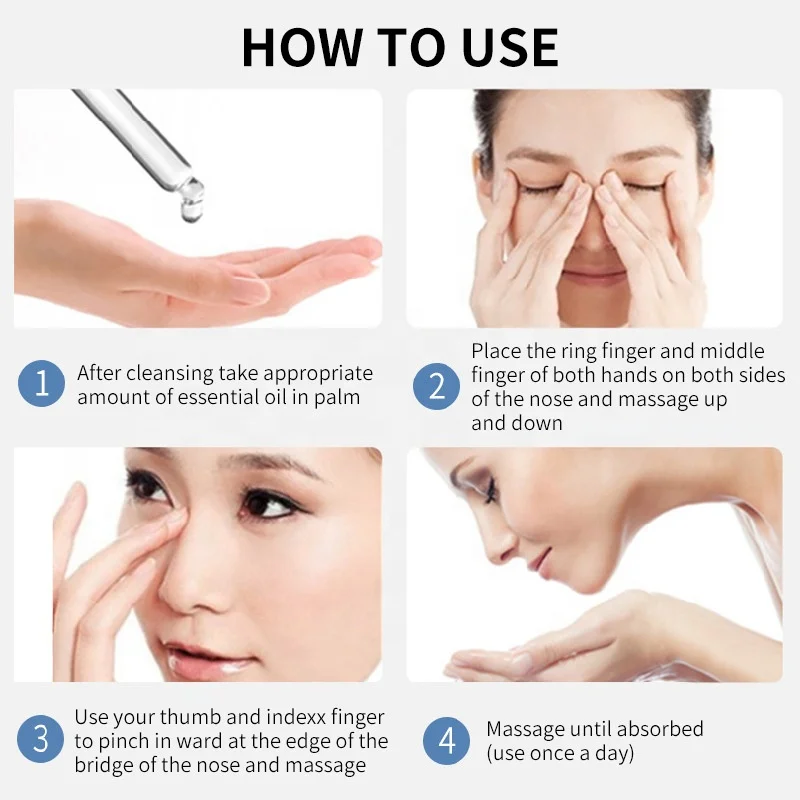 HOW TO USE

1 After cleansing take appropriate amount of essential oil in palm

2 Place the ring finger and middle finger of both hands on both sides of the nose and massage up and down

3 Use your thumb and indexx finger to pinch in ward at the edge of the bridge of the nose and massage

4 Massage until absorbed (use once a day)