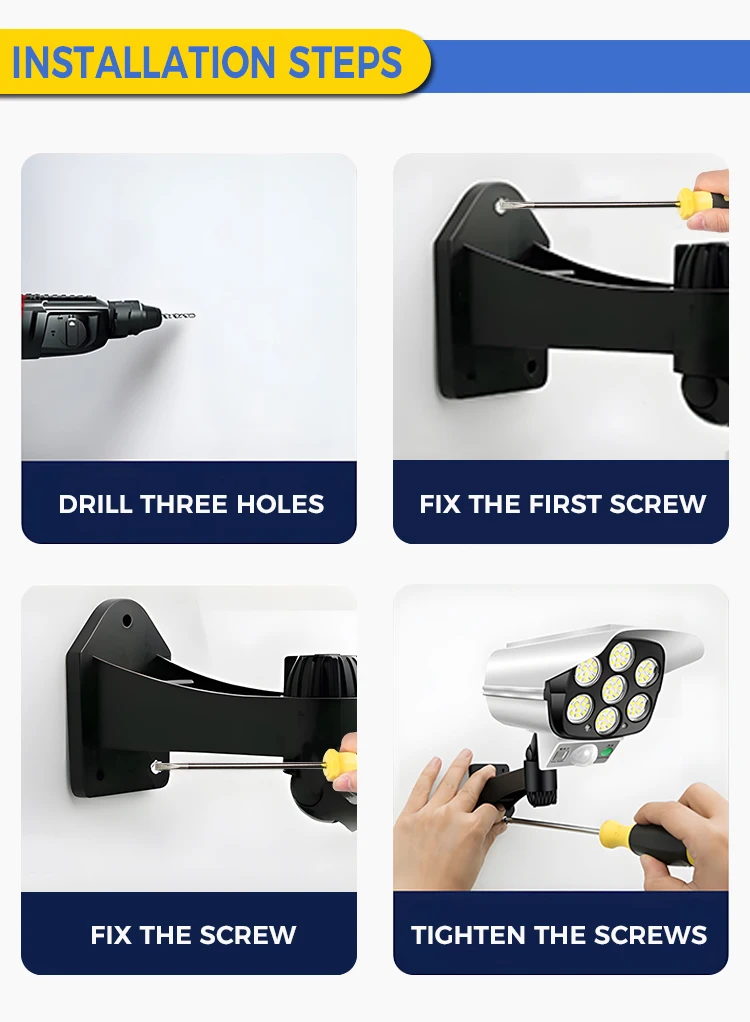 INSTALLATION STEPS

DRILL THREE HOLES

FIX THE FIRST SCREW

FIX THE SCREW

TIGHTEN THE SCREWS